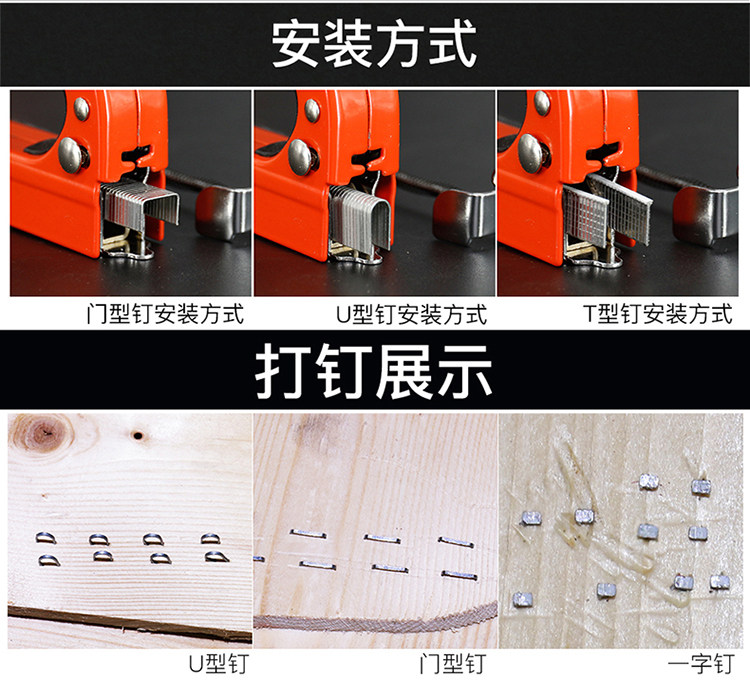 安装方式

门型钉安装方式

U型钉安装方式

T型钉安装方式

打钉展示

U型钉

门型钉

一字钉