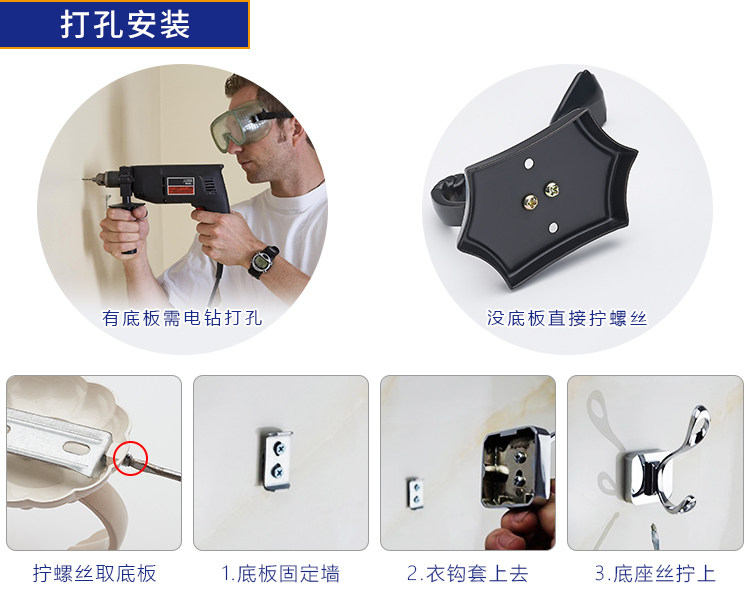 打孔安装

有底板需电钻打孔

没底板直接拧螺丝

拧螺丝取底板

1.底板固定墙

2.衣钩套上去

3.底座丝拧上