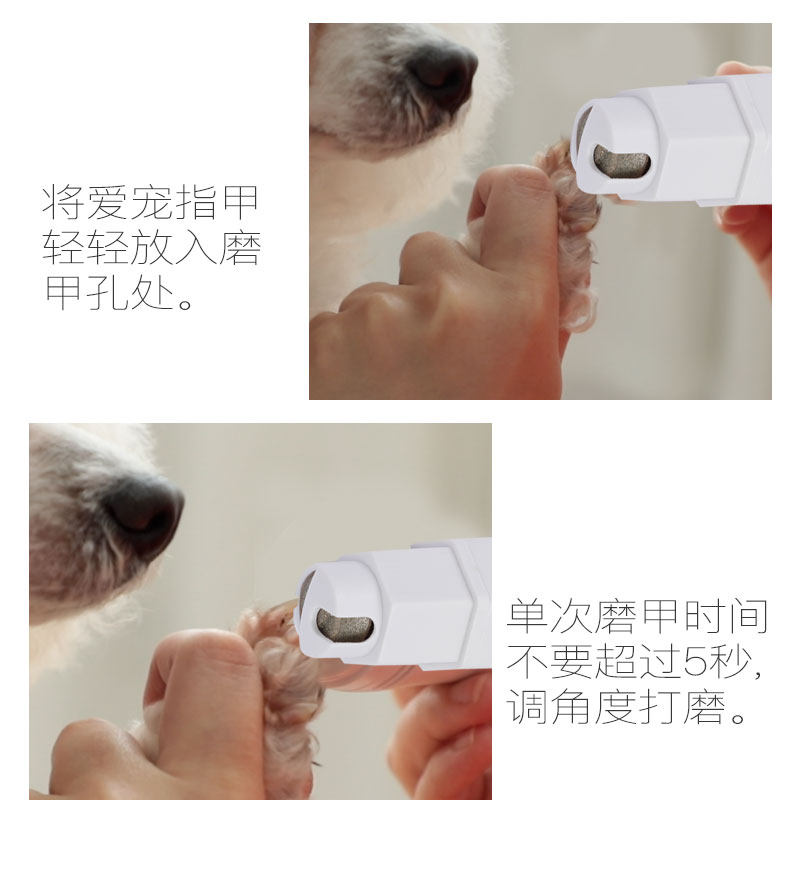 将爱宠指甲轻轻放入磨甲孔处。

单次磨甲时间不要超过5秒，调角度打磨。