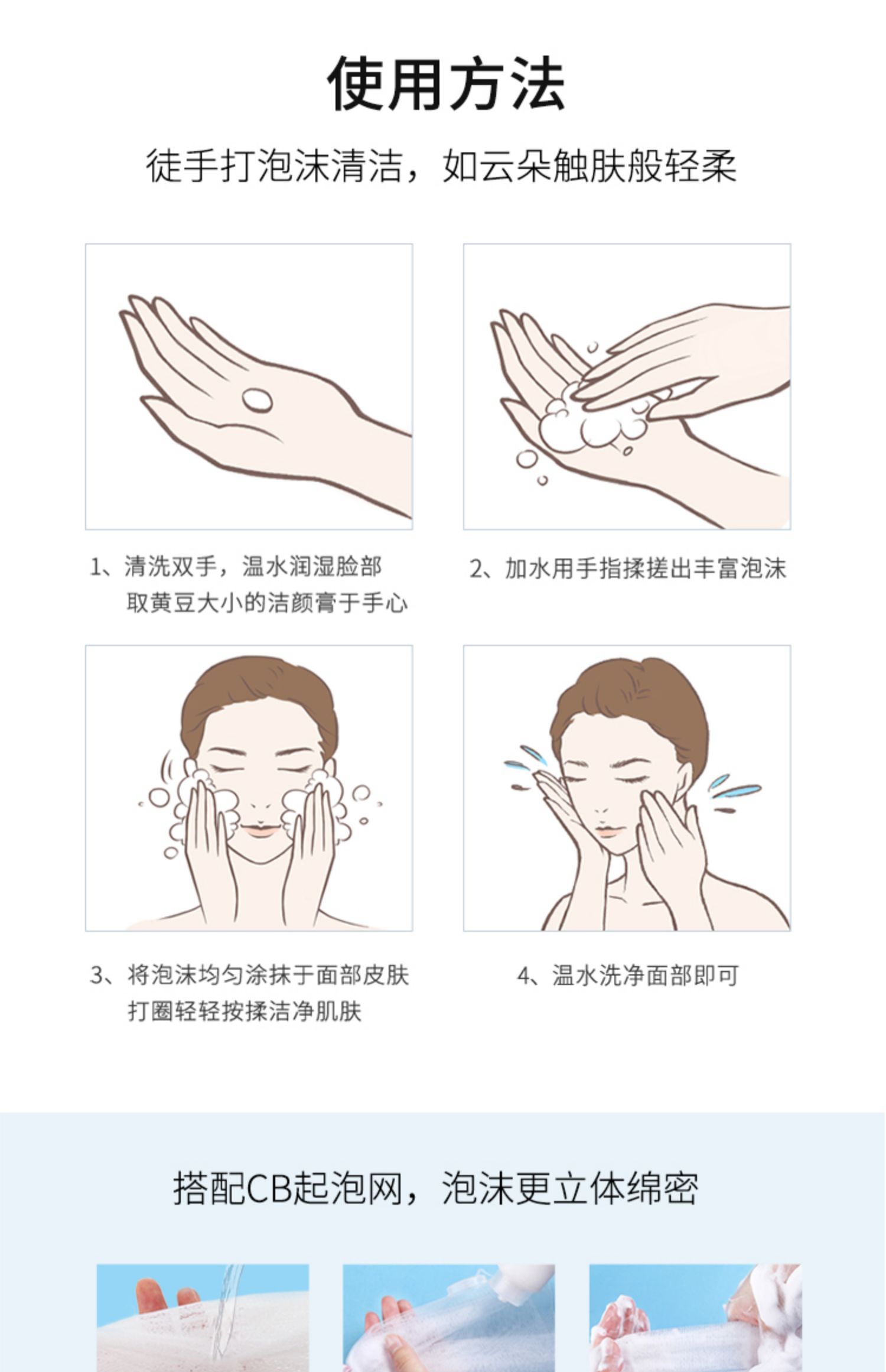 使用方法

徒手打泡沫清洁，如云朵触肤般轻柔

1、清洗双手，温水润湿脸部
取黄豆大小的洁颜膏于手心

2、加水用手指揉搓出丰富泡沫

3、将泡沫均匀涂抹于面部皮肤
打圈轻轻按揉洁净肌肤

4、温水洗净面部即可

搭配CB起泡网，泡沫更立体绵密