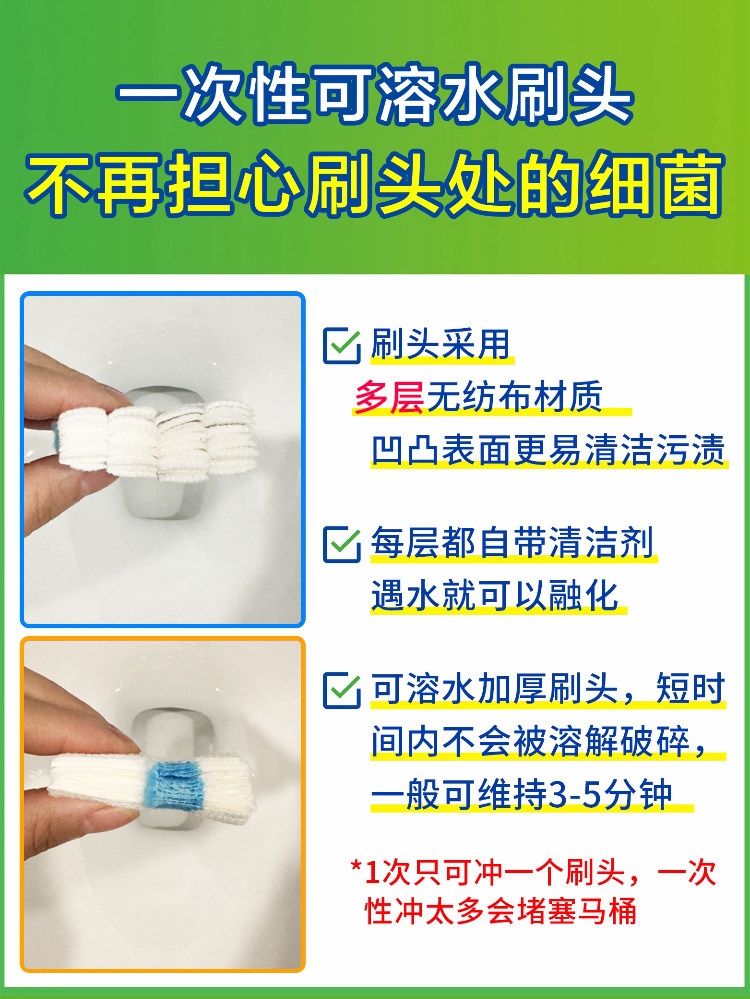 一次性可溶水刷头
不再担心刷头处的细菌

刷头采用
多层无纺布材质
凹凸表面更易清洁污渍

每层都自带清洁剂
遇水就可以融化

可溶水加厚刷头，短时间内不会被溶解破碎，一般可维持3-5分钟

*1次只可冲一个刷头，一次性冲太多会堵塞马桶