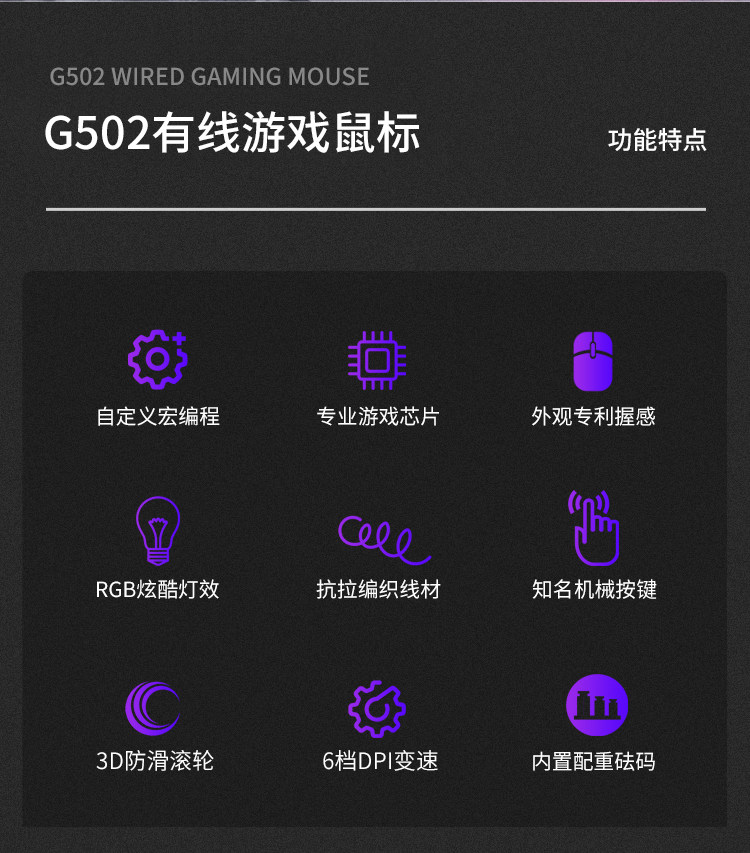 G502 WIRED GAMING MOUSE

G502有线游戏鼠标

功能特点

自定义宏编程

专业游戏芯片

外观专利握感

RGB炫酷灯效

抗拉编织线材

知名机械按键

3D防滑滚轮

6档DPI变速

内置配重砝码