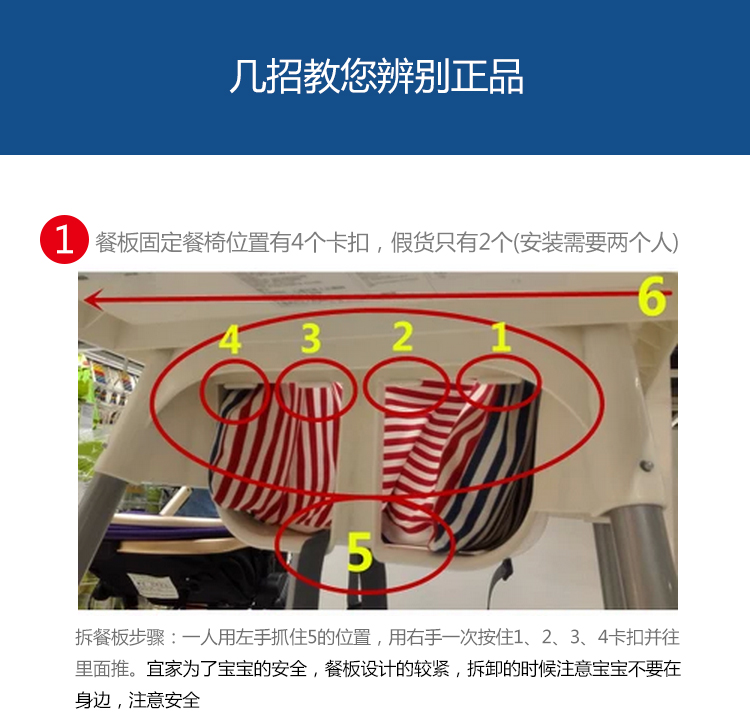 几招教您辨别正品

1 餐板固定餐椅位置有4个卡扣，假货只有2个(安装需要两个人)

6
4 3 2 1
5

拆餐板步骤：一人用左手抓住5的位置，用右手一次按住1、2、3、4卡扣并往里面推。宜家为了宝宝的安全，餐板设计的较紧，拆卸的时候注意宝宝不要在身边，注意安全