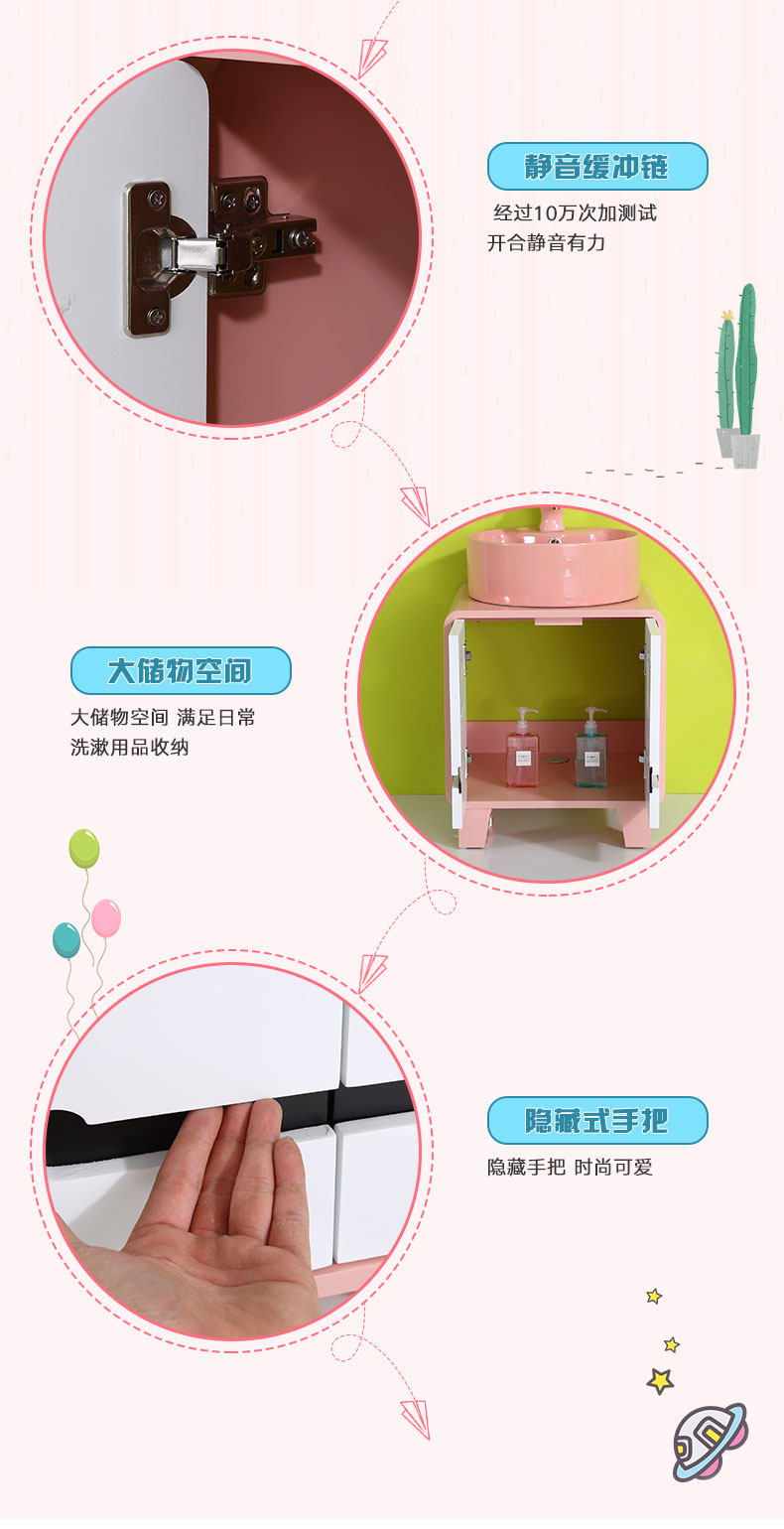 静音缓冲链

经过10万次加测试
开合静音有力

大储物空间

大储物空间 满足日常
洗漱用品收纳

隐藏式手把

隐藏手把 时尚可爱