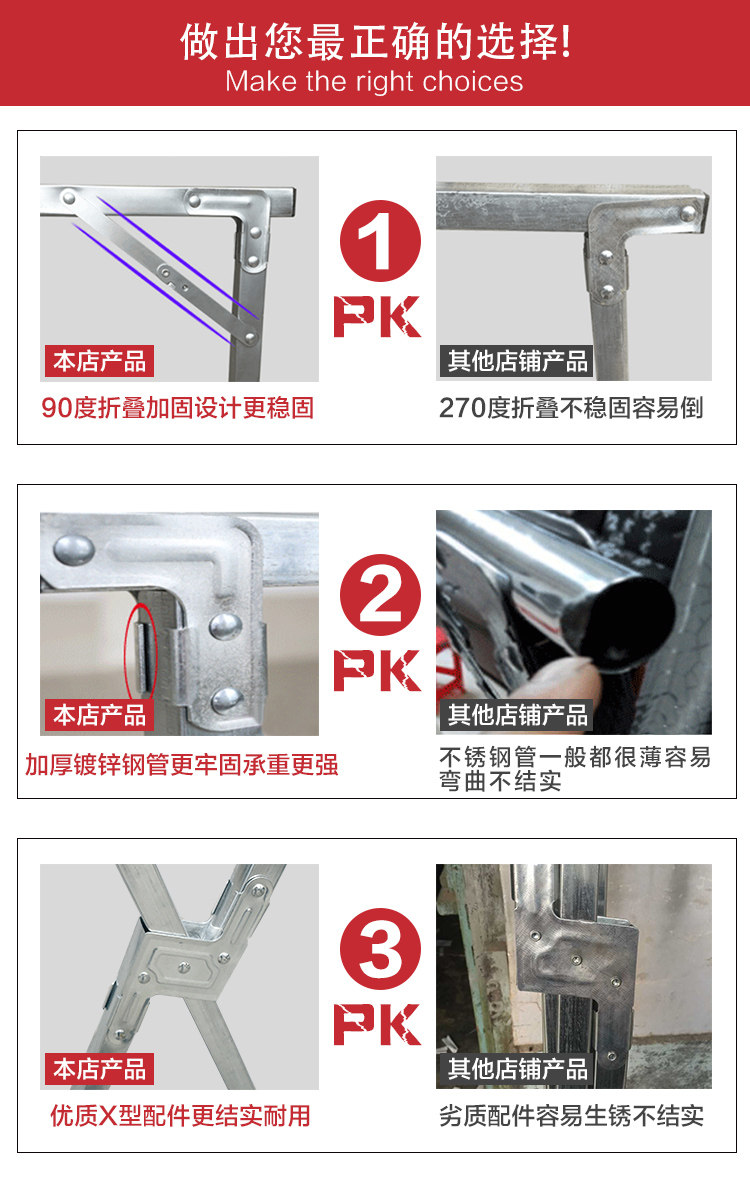 做出您最正确的选择!
Make the right choices

本店产品
90度折叠加固设计更稳固

1
PK

其他店铺产品
270度折叠不稳固容易倒

本店产品
加厚镀锌钢管更牢固承重更强

2
PK

其他店铺产品
不锈钢管一般都很薄容易弯曲不结实

本店产品
优质X型配件更结实耐用

3
PK

其他店铺产品
劣质配件容易生锈不结实