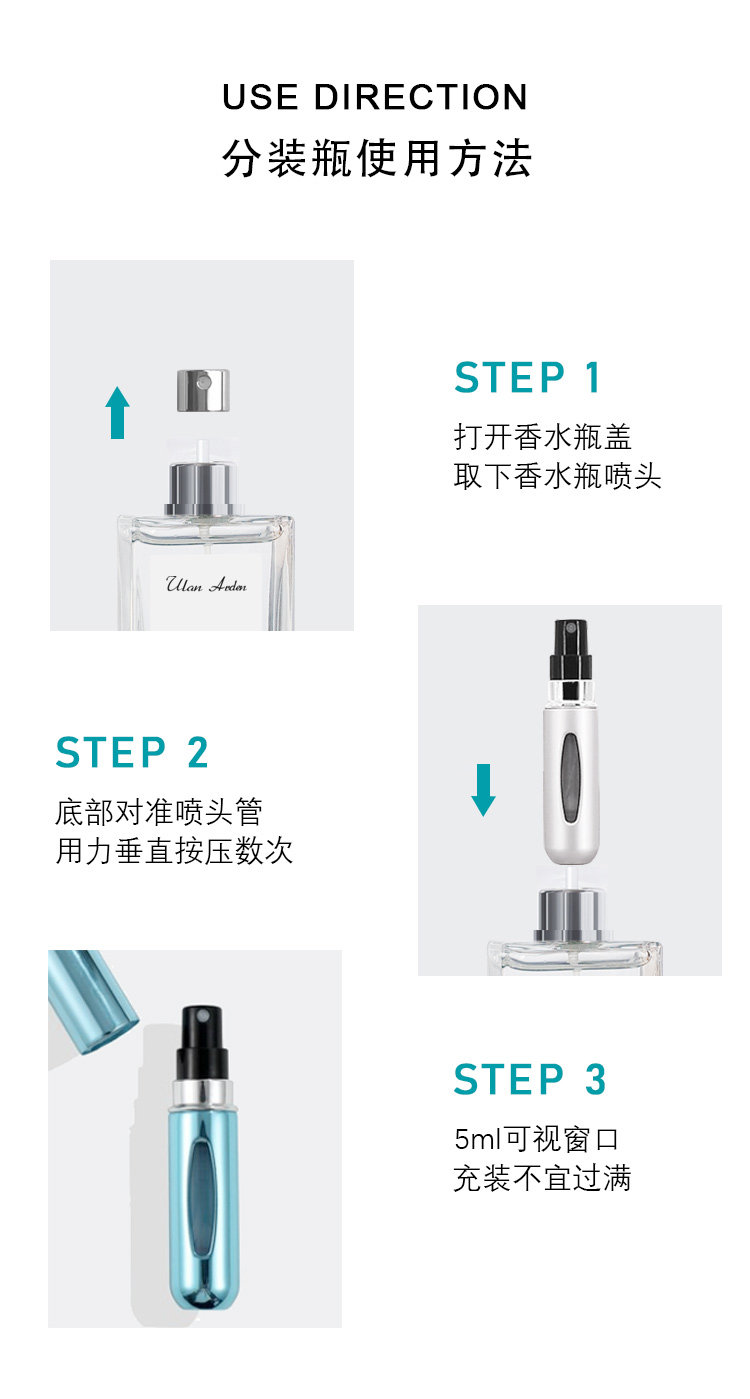 USE DIRECTION
分装瓶使用方法

Ulan Arden

STEP 1
打开香水瓶盖
取下香水瓶喷头

STEP 2
底部对准喷头管
用力垂直按压数次

STEP 3
5ml可视窗口
充装不宜过满