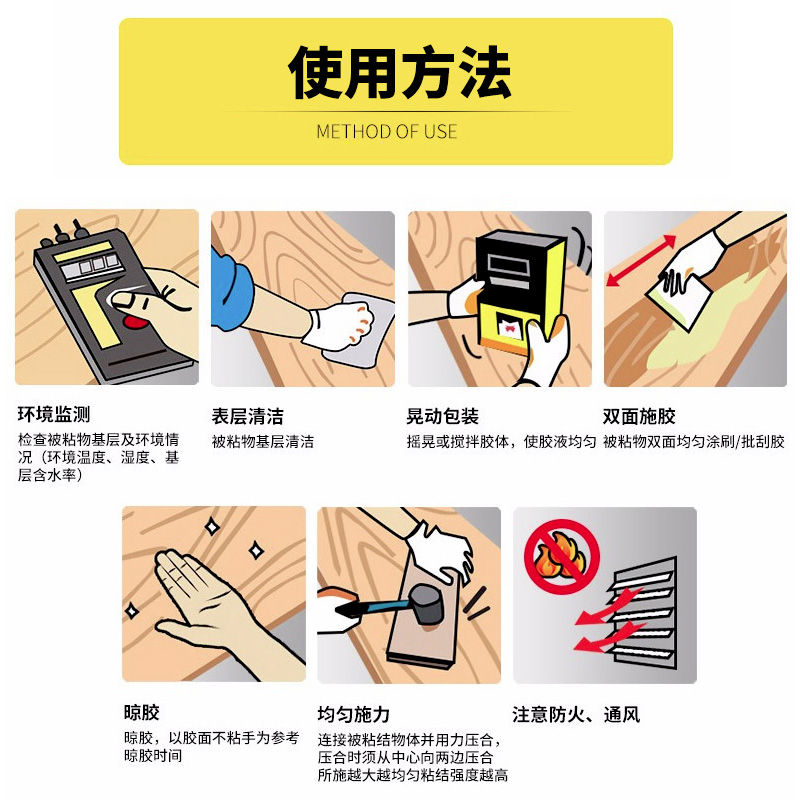 使用方法

METHOD OF USE

环境监测

检查被粘物基层及环境情况（环境温度、湿度、基层含水率）

表层清洁

被粘物基层清洁

晃动包装

摇晃或搅拌胶体，使胶液均匀

双面施胶

被粘物双面均匀涂刷/批刮胶

晾胶

晾胶，以胶面不粘手为参考晾胶时间

均匀施力

连接被粘结物体并用力压合，压合时须从中心向两边压合所施越大越均匀粘结强度越高

注意防火、通风