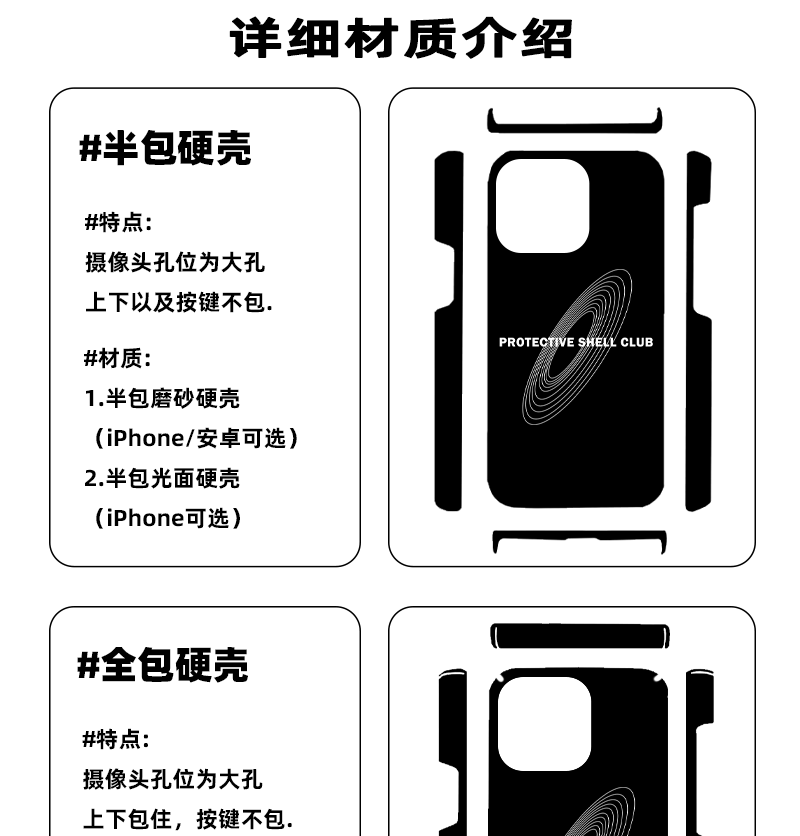 详细材质介绍

#半包硬壳

#特点:
摄像头孔位为大孔
上下以及按键不包.

#材质:
1.半包磨砂硬壳
(iPhone/安卓可选)
2.半包光面硬壳
(iPhone可选)

PROTECTIVE SHELL CLUB

#全包硬壳

#特点:
摄像头孔位为大孔
上下包住，按键不包.