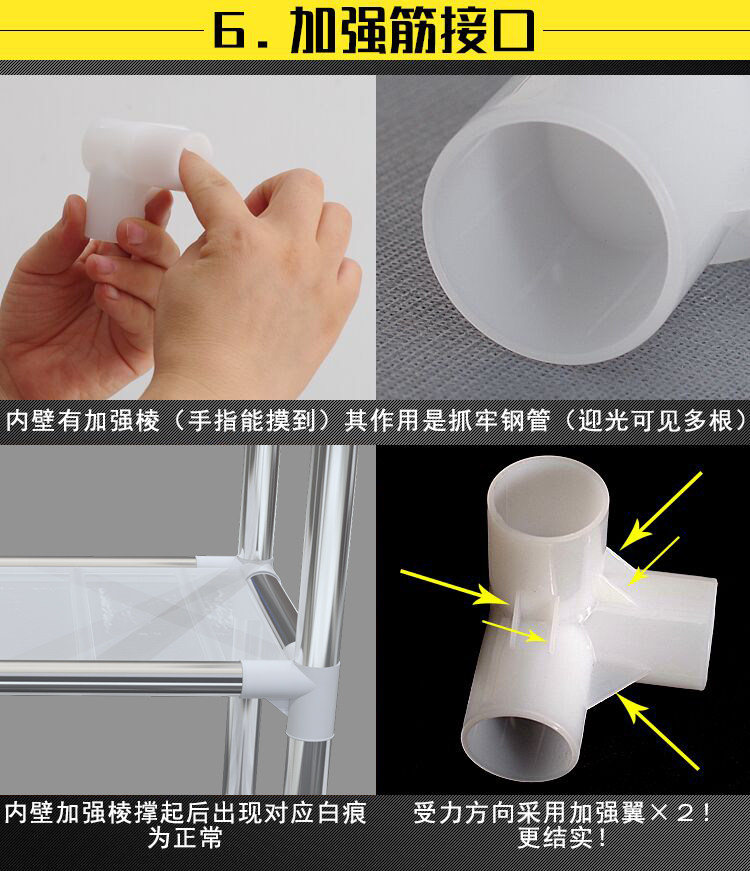 6. 加强筋接口

内壁有加强棱（手指能摸到）其作用是抓牢钢管（迎光可见多根）

内壁加强棱撑起后出现对应白痕为正常

受力方向采用加强翼×2！更结实！