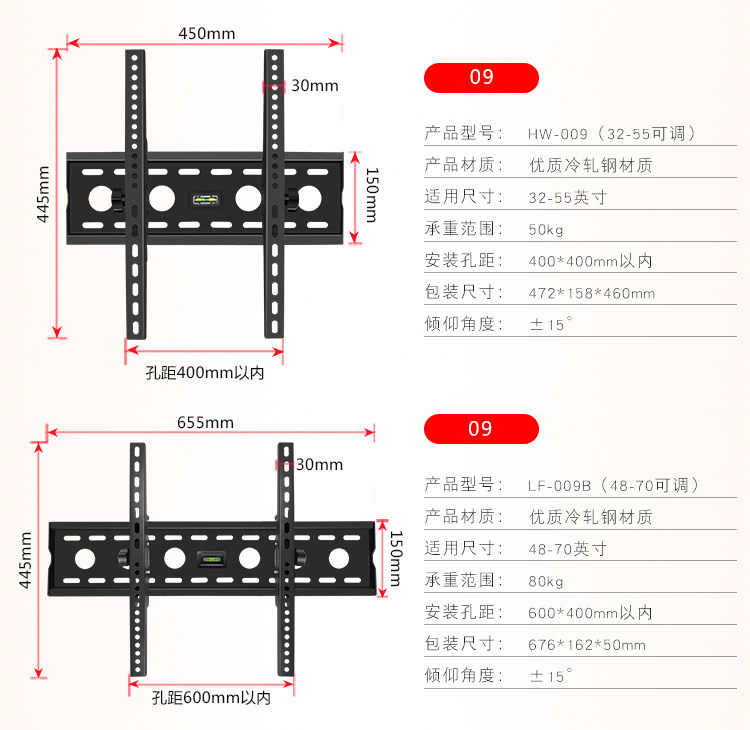 450mm

30mm

445mm

150mm

孔距400mm以内

09

产品型号: HW-009（32-55可调）

产品材质: 优质冷轧钢材质

适用尺寸: 32-55英寸

承重范围: 50kg

安装孔距: 400*400mm以内

包装尺寸: 472*158*460mm

倾仰角度: ±15°

655mm

30mm

445mm

150mm

孔距600mm以内

09

产品型号: LF-009B（48-70可调）

产品材质: 优质冷轧钢材质

适用尺寸: 48-70英寸

承重范围: 80kg

安装孔距: 600*400mm以内

包装尺寸: 676*162*50mm

倾仰角度: ±15°