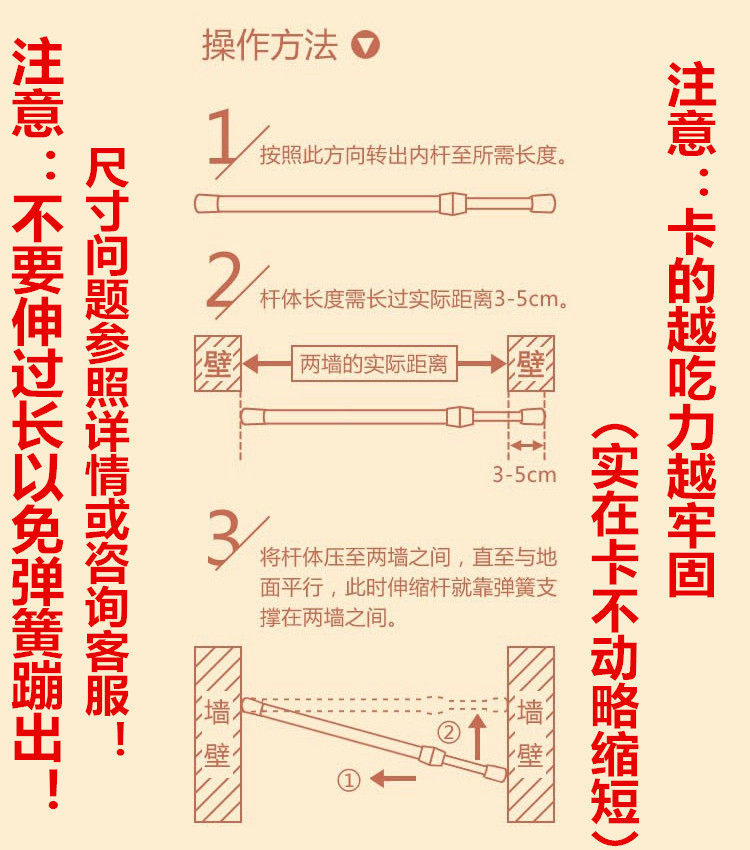 注意：不要伸过长以免弹簧蹦出！

尺寸问题参照详情或咨询客服！

操作方法

1 按照此方向转出内杆至所需长度。

2 杆体长度需长过实际距离3-5cm。

壁 两墙的实际距离 壁

3-5cm

3 将杆体压至两墙之间，直至与地面平行，此时伸缩杆就靠弹簧支撑在两墙之间。

墙壁 ② ① 墙壁

注意：卡的越吃力越牢固

（实在卡不动略缩短）