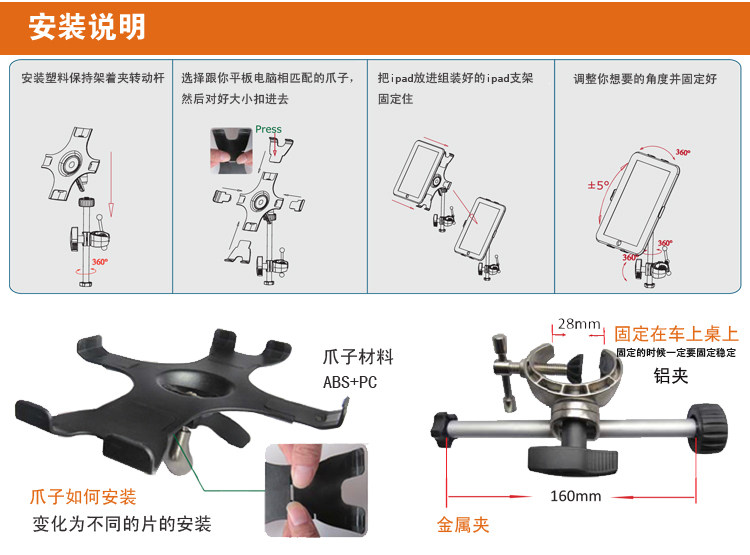 安装说明

安装塑料保持架着夹转动杆

360°

选择跟你平板电脑相匹配的爪子，然后对好大小扣进去

Press

把ipad放进组装好的ipad支架固定住

调整你想要的角度并固定好

360°

±5°

360°

360°

爪子材料
ABS+PC

爪子如何安装
变化为不同的片的安装

28mm

固定在车上桌上
固定的时候一定要固定稳定

铝夹

160mm

金属夹