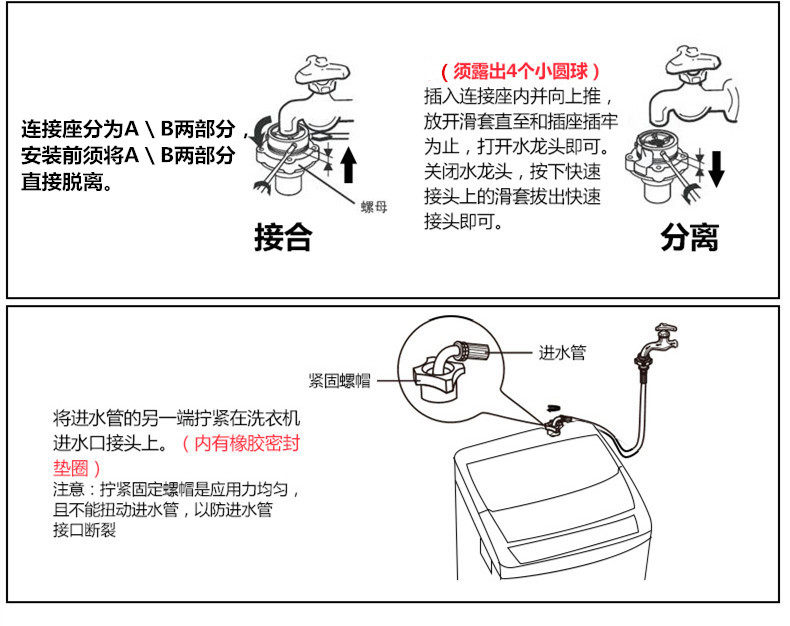 连接座分为A \ B两部分，安装前须将A \ B两部分直接脱离。

螺母

接合

（须露出4个小圆球）
插入连接座内并向上推，放开滑套直至和插座插牢为止，打开水龙头即可。关闭水龙头，按下快速接头上的滑套拔出快速接头即可。

分离

紧固螺帽

进水管

将进水管的另一端拧紧在洗衣机进水口接头上。（内有橡胶密封垫圈）
注意：拧紧固定螺帽是应用力均匀，且不能扭动进水管，以防进水管接口断裂