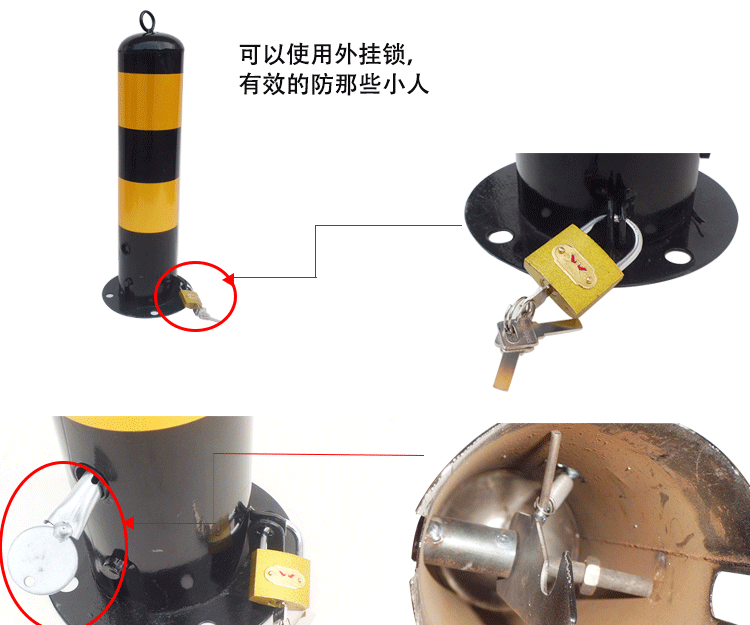 可以使用外挂锁，
有效的防那些小人