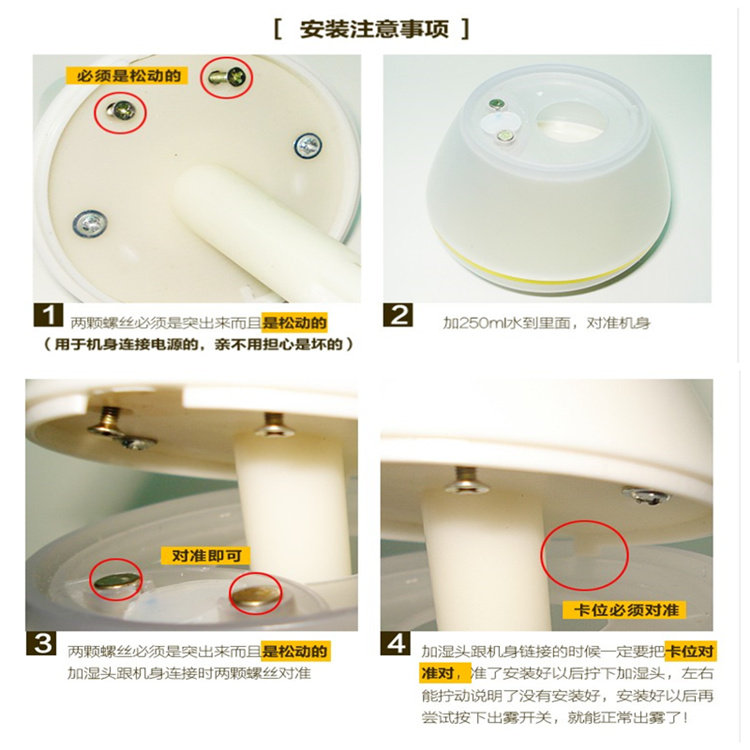 [ 安装注意事项 ]

必须是松动的

1 两颗螺丝必须是突出来而且是松动的
（用于机身连接电源的，亲不用担心是坏的）

2 加250ml水到里面，对准机身

对准即可

3 两颗螺丝必须是突出来而且是松动的
加湿头跟机身连接时两颗螺丝对准

卡位必须对准

4 加湿头跟机身链接的时候一定要把卡位对准对，准了安装好以后拧下加湿头，左右能拧动说明了没有安装好，安装好以后再尝试按下出雾开关，就能正常出雾了！