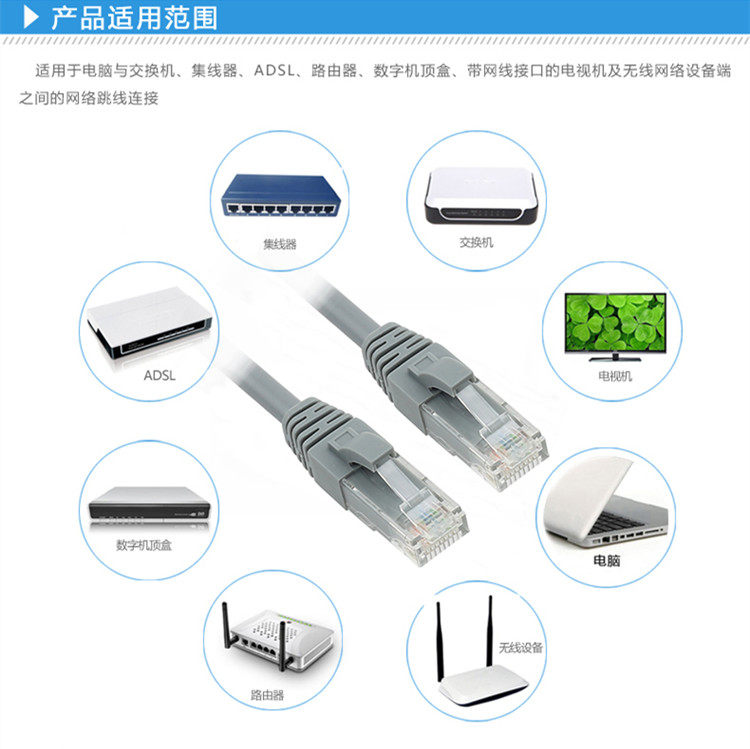 产品适用范围

适用于电脑与交换机、集线器、ADSL、路由器、数字机顶盒、带网线接口的电视机及无线网络设备端之间的网络跳线连接

集线器

交换机

ADSL

电视机

数字机顶盒

电脑

路由器

无线设备