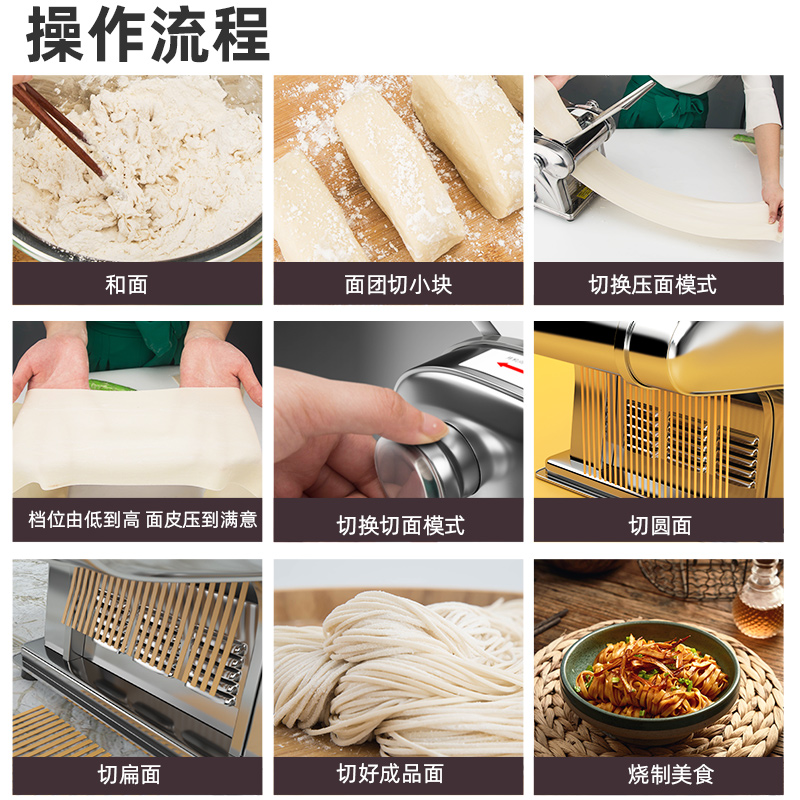 操作流程

和面

面团切小块

切换压面模式

档位由低到高 面皮压到满意

切换切面模式

切圆面

切扁面

切好成品面

烧制美食