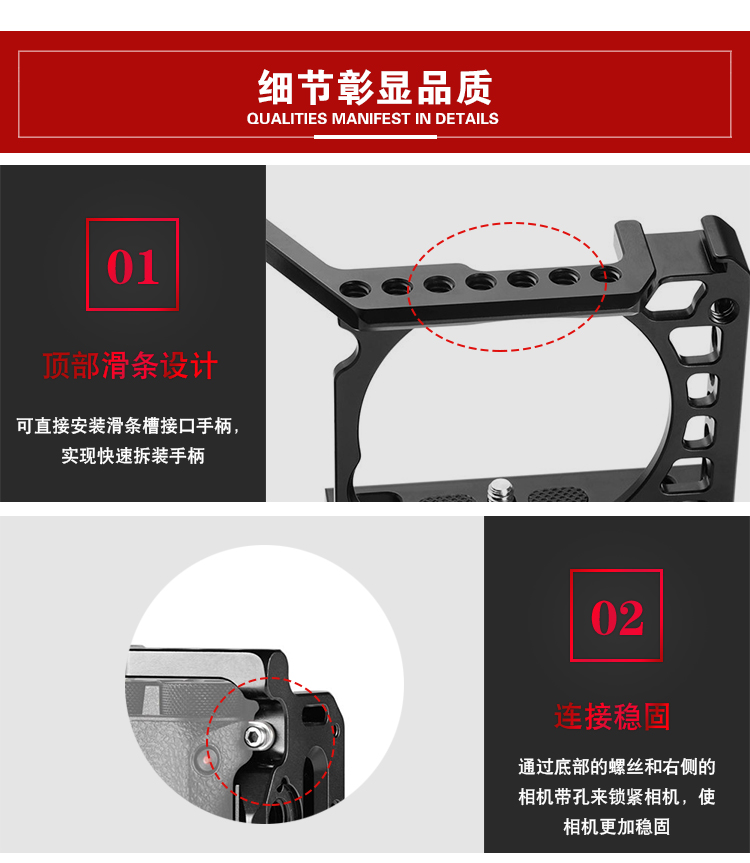 细节彰显品质
QUALITIES MANIFEST IN DETAILS

01

顶部滑条设计

可直接安装滑条槽接口手柄，实现快速拆装手柄

02

连接稳固

通过底部的螺丝和右侧的相机带孔来锁紧相机，使相机更加稳固