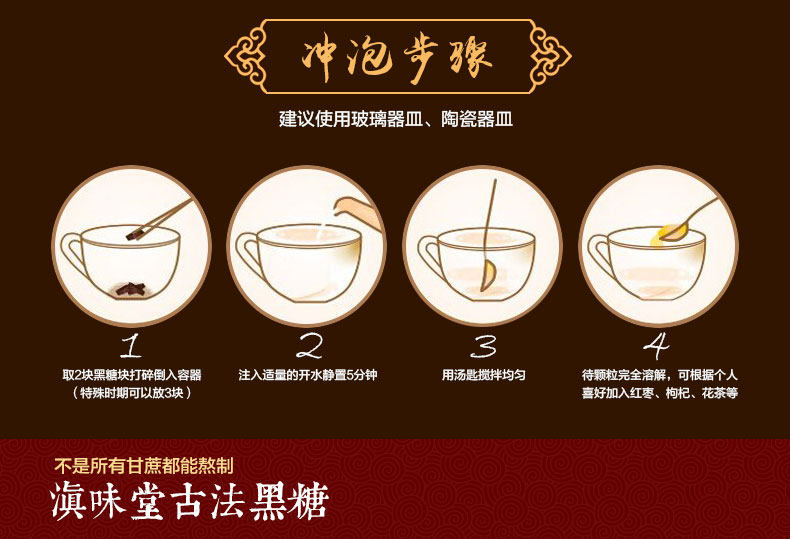 冲泡步骤

建议使用玻璃器皿、陶瓷器皿

1
取2块黑糖块打碎倒入容器
（特殊时期可以放3块）

2
注入适量的开水静置5分钟

3
用汤匙搅拌均匀

4
待颗粒完全溶解，可根据个人喜好加入红枣、枸杞、花茶等

不是所有甘蔗都能熬制
滇味堂古法黑糖