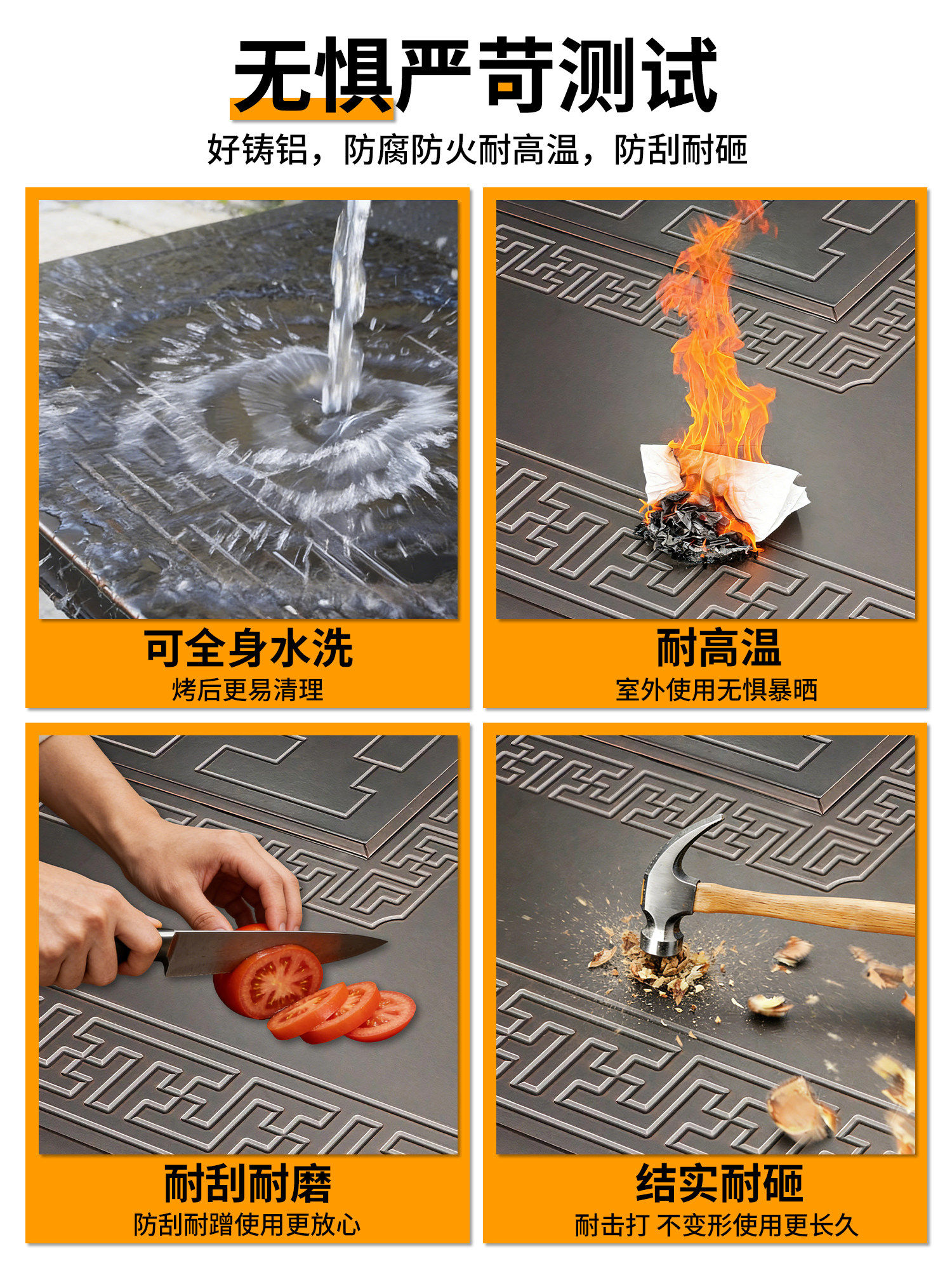 无惧严苛测试

好铸铝，防腐防火耐高温，防刮耐砸

可全身水洗
烤后更易清理

耐高温
室外使用无惧暴晒

耐刮耐磨
防刮耐蹭使用更放心

结实耐砸
耐击打 不变形使用更长久