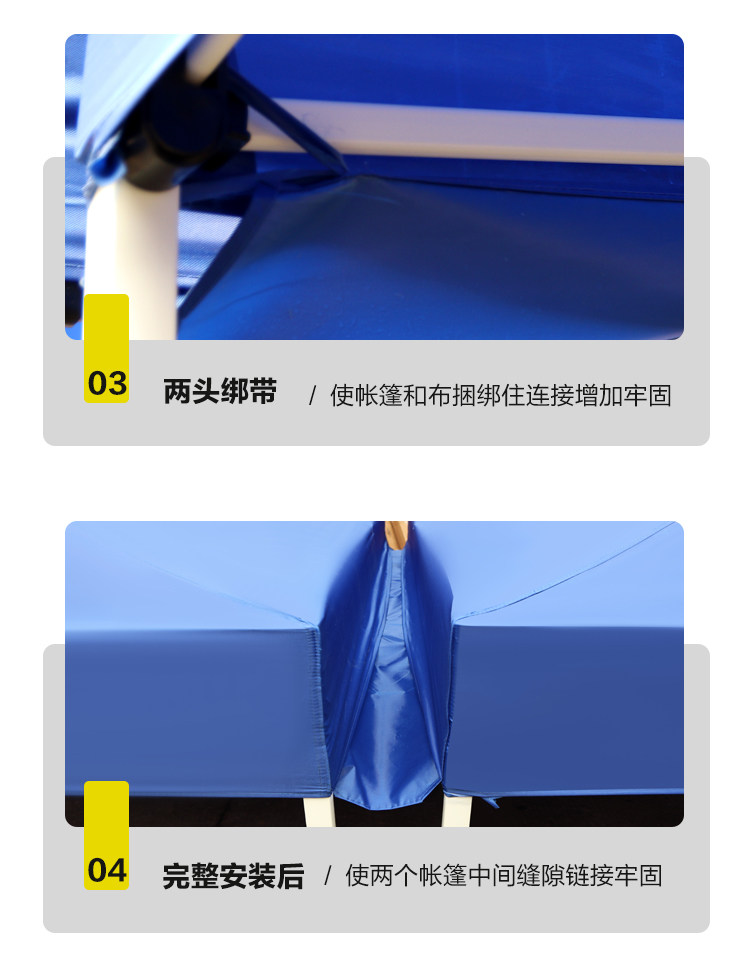 03 两头绑带 / 使帐篷和布捆绑住连接增加牢固

04 完整安装后 / 使两个帐篷中间缝隙链接牢固