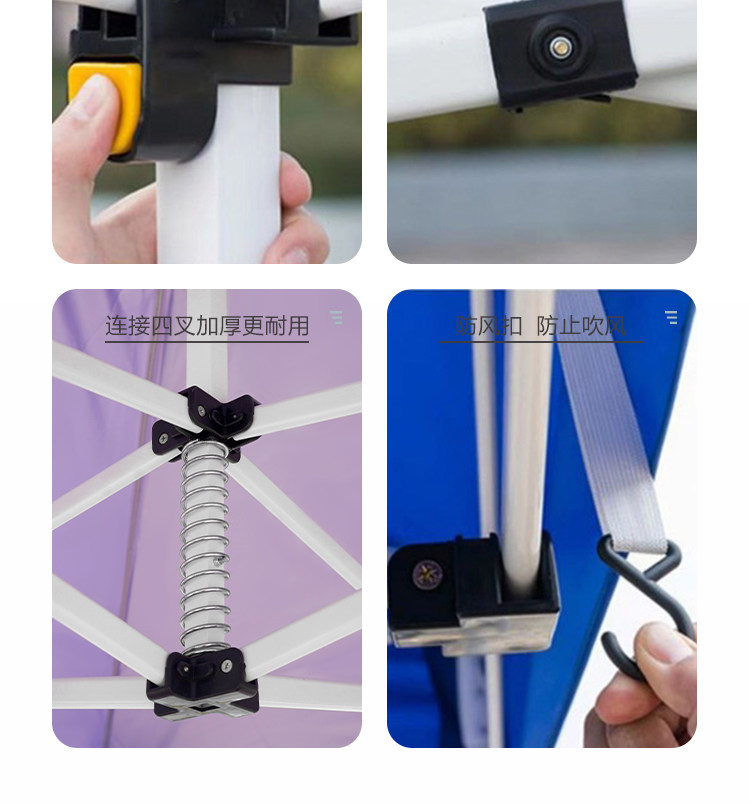 连接四叉加厚更耐用

防风扣 防止吹风