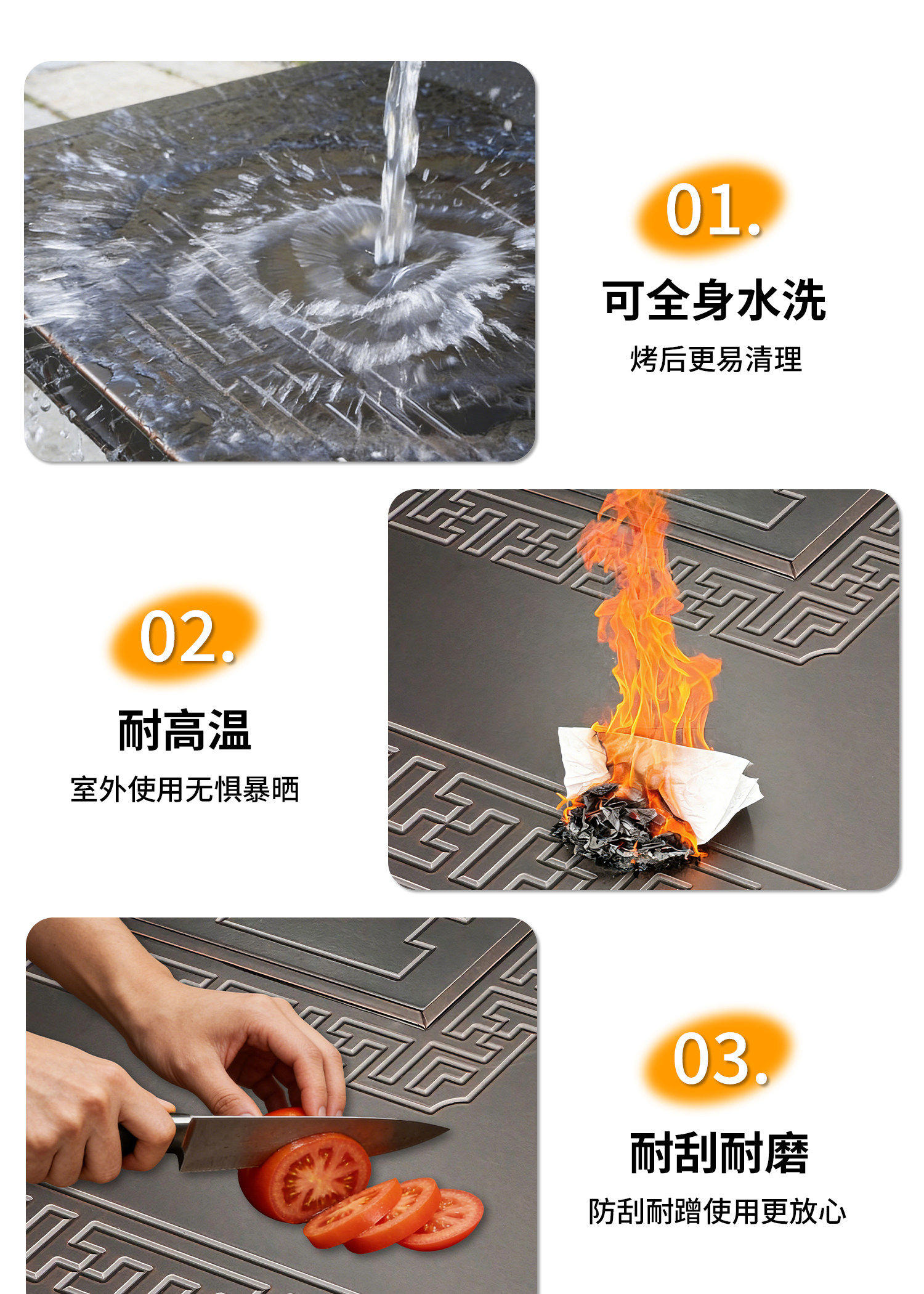 01.

可全身水洗

烤后更易清理

02.

耐高温

室外使用无惧暴晒

03.

耐刮耐磨

防刮耐蹭使用更放心