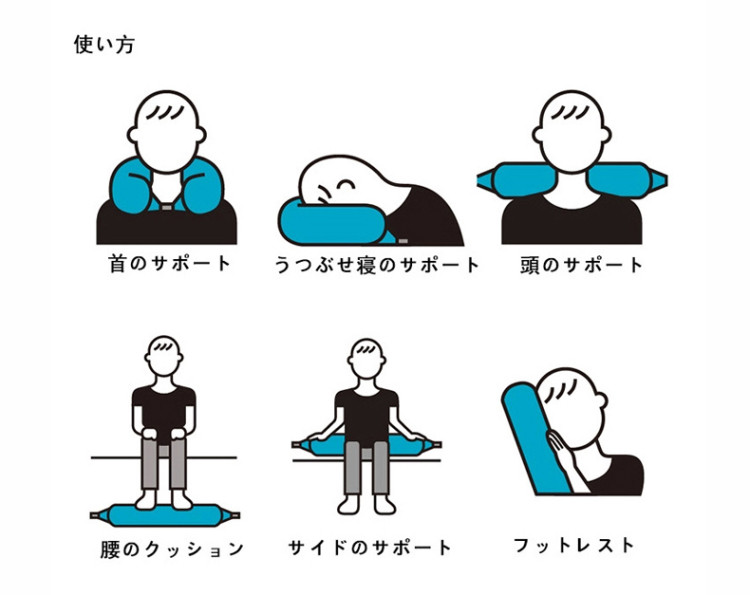 使い方

首のサポート

うつぶせ寝のサポート

頭のサポート

腰のクッション

サイドのサポート

フットレスト