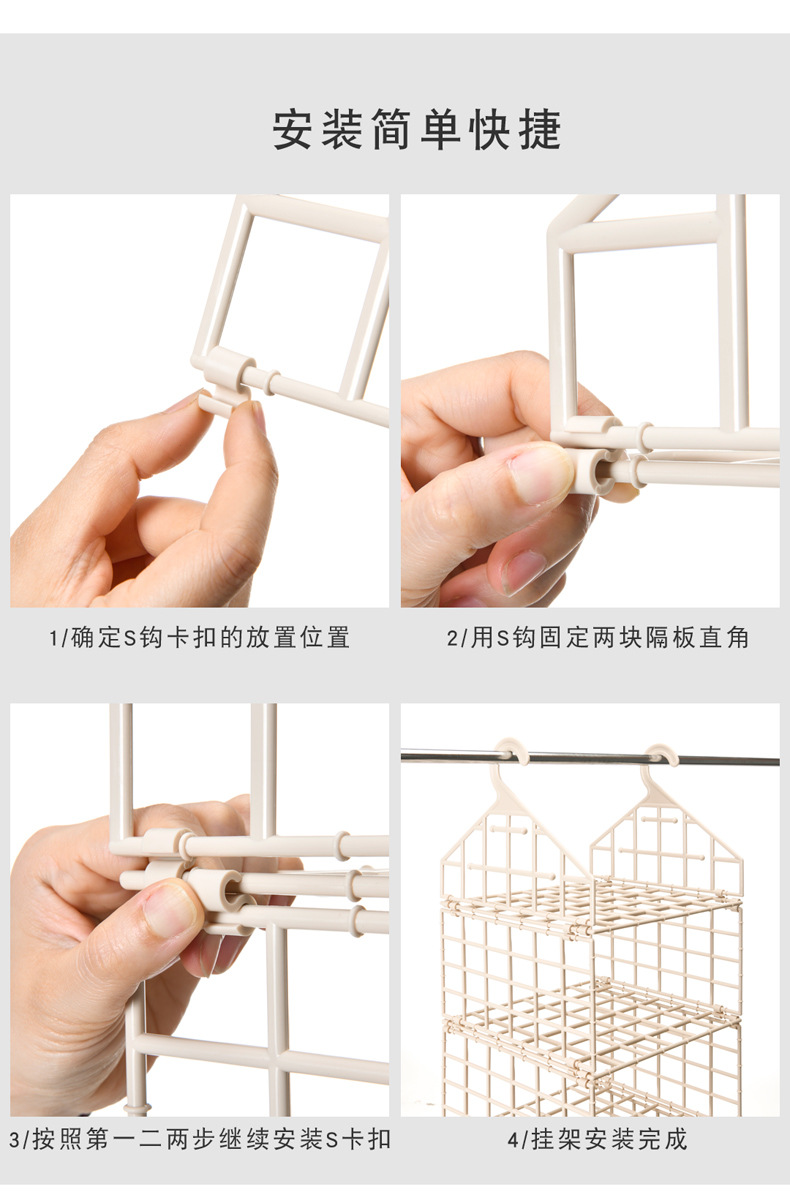 安装简单快捷

1/确定S钩卡扣的放置位置

2/用S钩固定两块隔板直角

3/按照第一二两步继续安装S卡扣

4/挂架安装完成