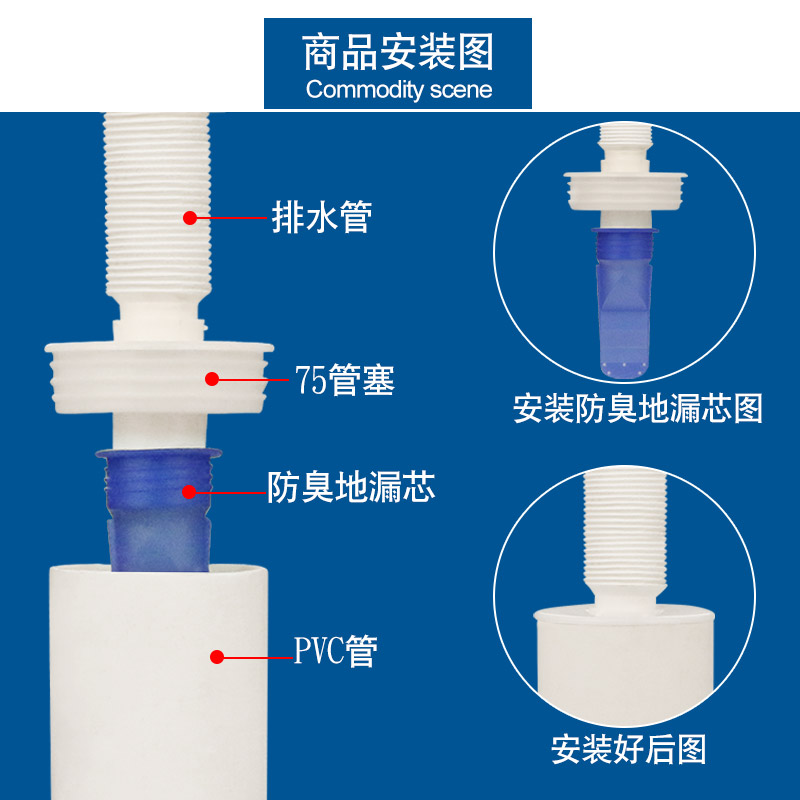 商品安装图
Commodity scene

排水管

75管塞

防臭地漏芯

PVC管

安装防臭地漏芯图

安装好后图