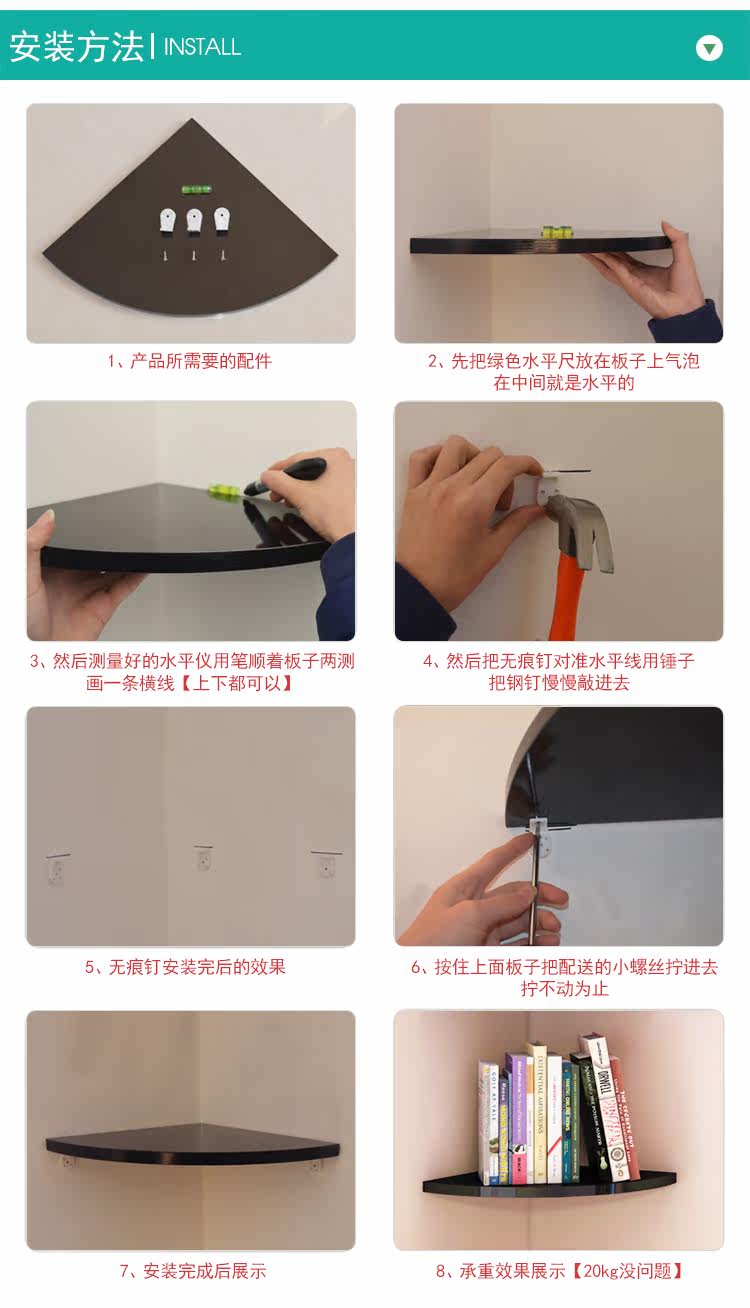 安装方法 | INSTALL

1、产品所需要的配件

2、先把绿色水平尺放在板子上气泡在中间就是水平的

3、然后测量好的水平仪用笔顺着板子两测画一条横线【上下都可以】

4、然后把无痕钉对准水平线用锤子把钢钉慢慢敲进去

5、无痕钉安装完后的效果

6、按住上面板子把配送的小螺丝拧进去拧不动为止

7、安装完成后展示

8、承重效果展示【20kg没问题】