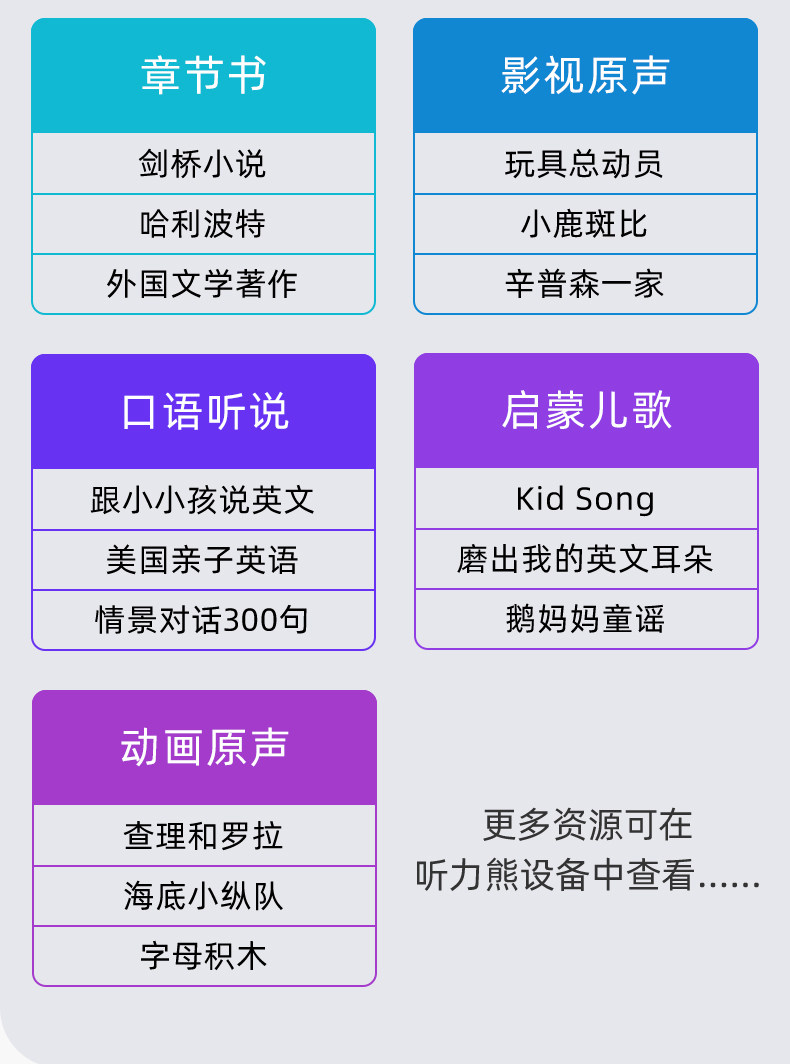 章节书

剑桥小说

哈利波特

外国文学著作

影视原声

玩具总动员

小鹿斑比

辛普森一家

口语听说

跟小小孩说英文

美国亲子英语

情景对话300句

启蒙儿歌

Kid Song

磨出我的英文耳朵

鹅妈妈童谣

动画原声

查理和罗拉

海底小纵队

字母积木

更多资源可在
听力熊设备中查看......