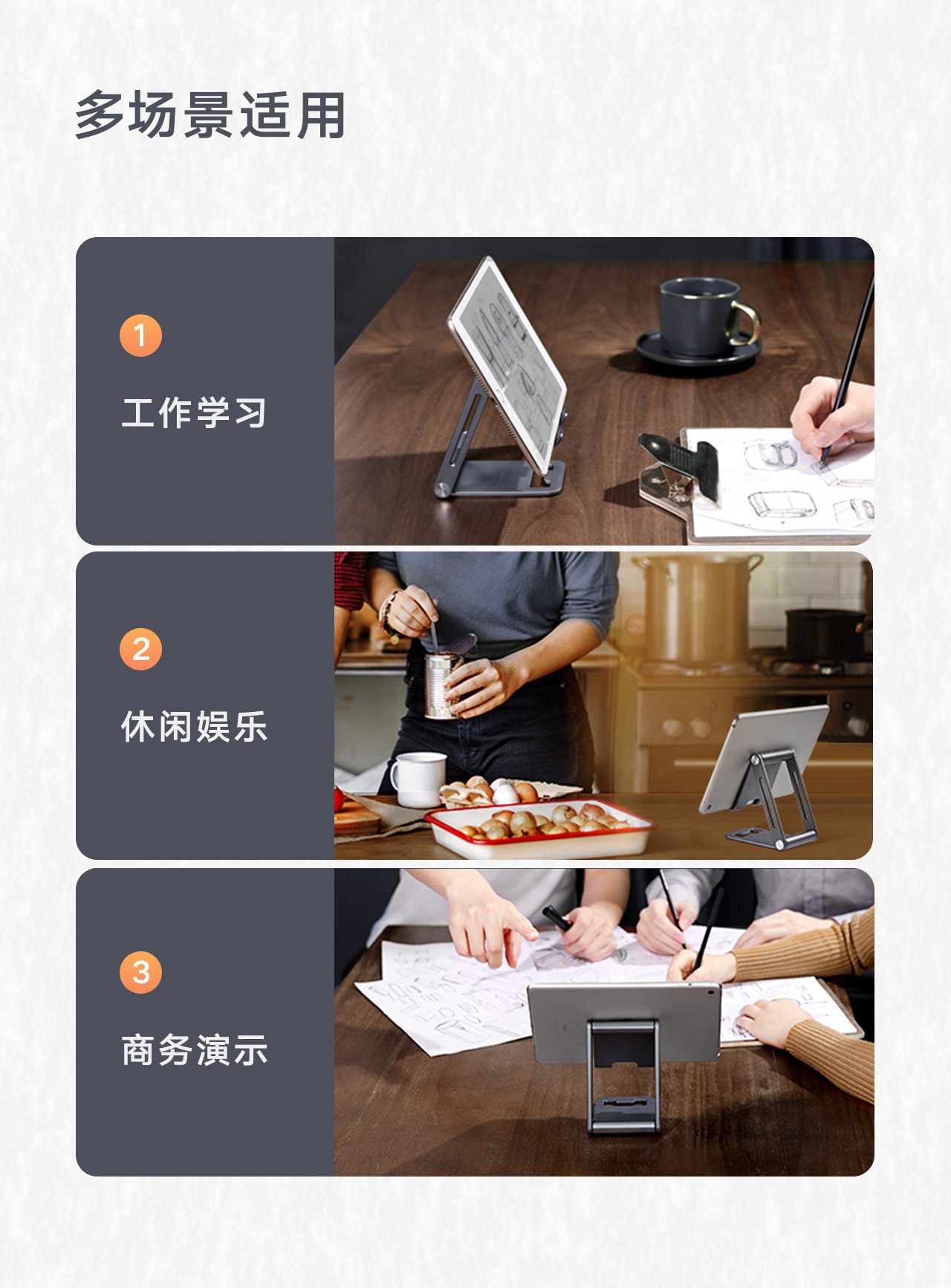 多场景适用

1
工作学习

2
休闲娱乐

3
商务演示