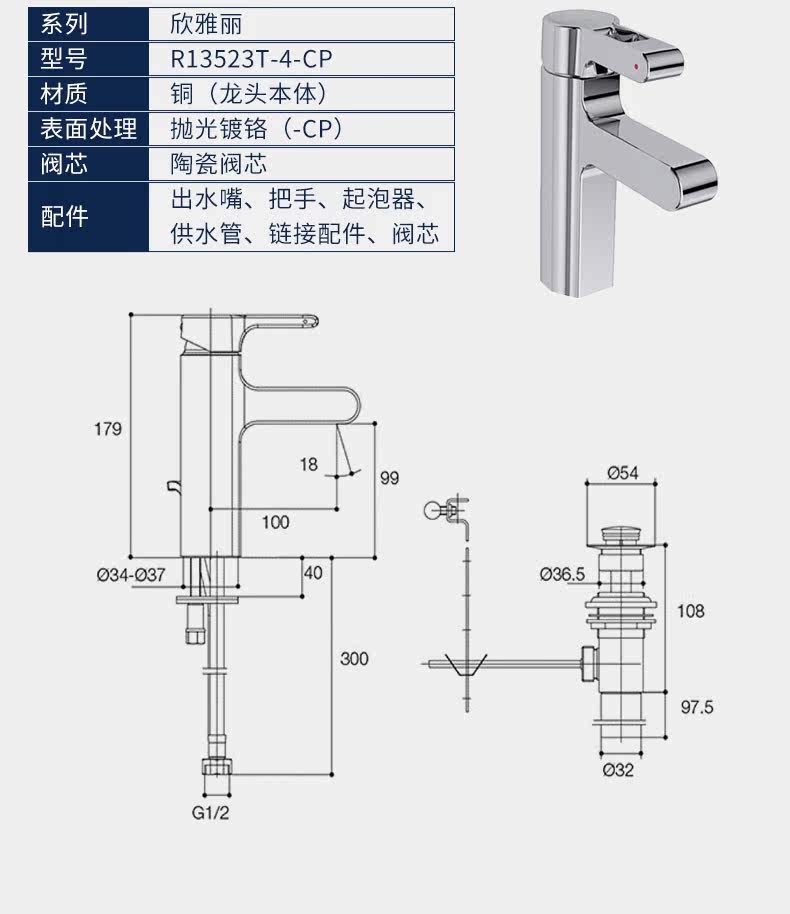 | 系列 | 欣雅丽 |
|---|---|
| 型号 | R13523T-4-CP |
| 材质 | 铜（龙头本体） |
| 表面处理 | 抛光镀铬（-CP） |
| 阀芯 | 陶瓷阀芯 |
| 配件 | 出水嘴、把手、起泡器、供水管、链接配件、阀芯 |

179
18
99
100
Ø34-Ø37
40
300
G1/2
Ø54
Ø36.5
108
97.5
Ø32