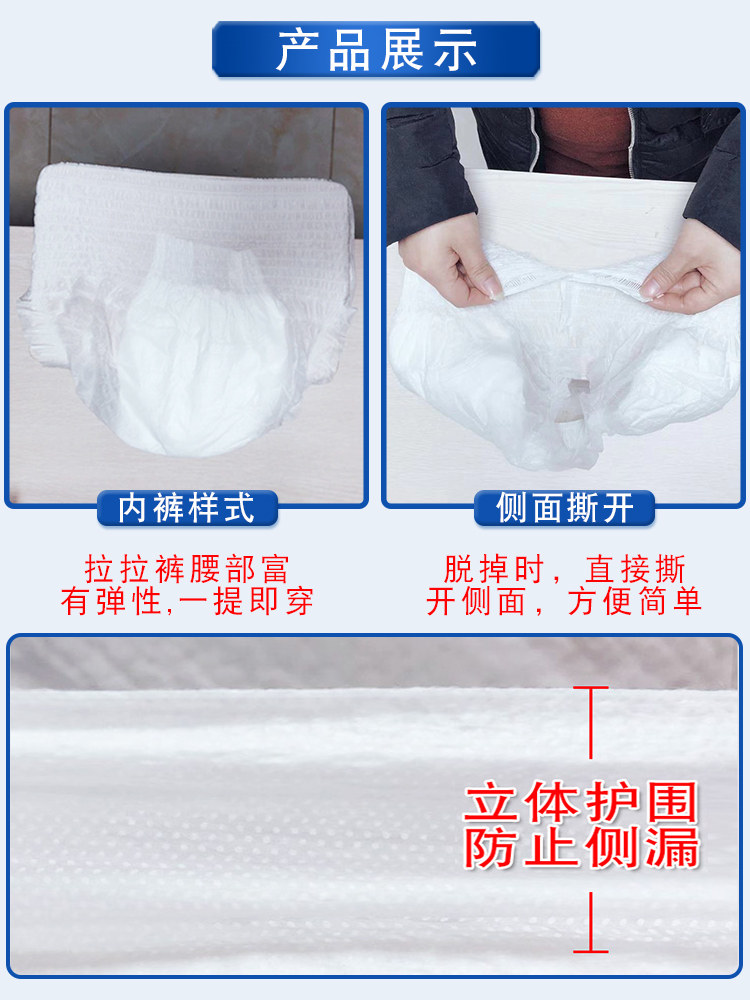 产品展示

内裤样式

拉拉裤腰部富有弹性,一提即穿

侧面撕开

脱掉时，直接撕开侧面，方便简单

立体护围
防止侧漏