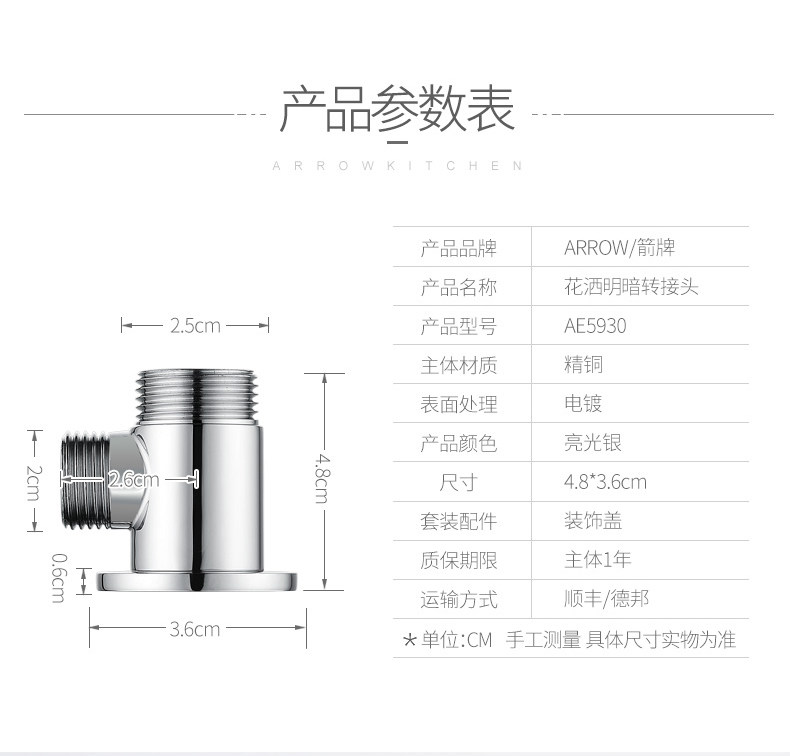 产品参数表

ARROWKITCHEN

2.5cm

2cm

2.6cm

4.8cm

0.6cm

3.6cm

| 产品品牌 | ARROW/箭牌 |
|---|---|
| 产品名称 | 花洒明暗转接头 |
| 产品型号 | AE5930 |
| 主体材质 | 精铜 |
| 表面处理 | 电镀 |
| 产品颜色 | 亮光银 |
| 尺寸 | 4.8*3.6cm |
| 套装配件 | 装饰盖 |
| 质保期限 | 主体1年 |
| 运输方式 | 顺丰/德邦 |

*单位:CM 手工测量 具体尺寸实物为准