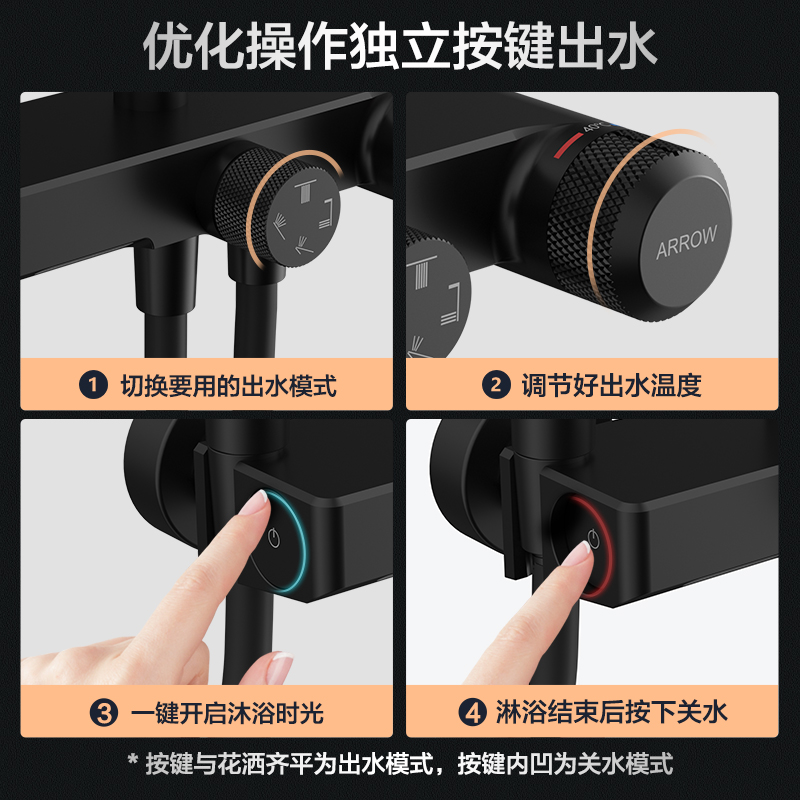 优化操作独立按键出水

ARROW

1 切换要用的出水模式

2 调节好出水温度

3 一键开启沐浴时光

4 淋浴结束后按下关水

* 按键与花洒齐平为出水模式，按键内凹为关水模式