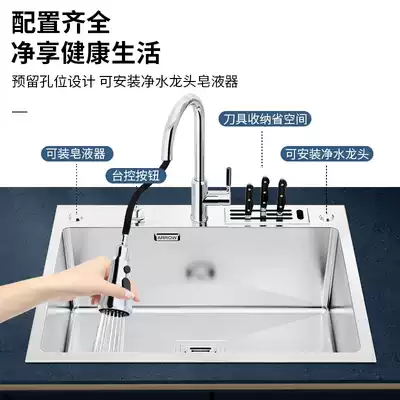 配置齐全
净享健康生活

预留孔位设计 可安装净水龙头皂液器

刀具收纳省空间

可装皂液器

可安装净水龙头

台控按钮

ARROW