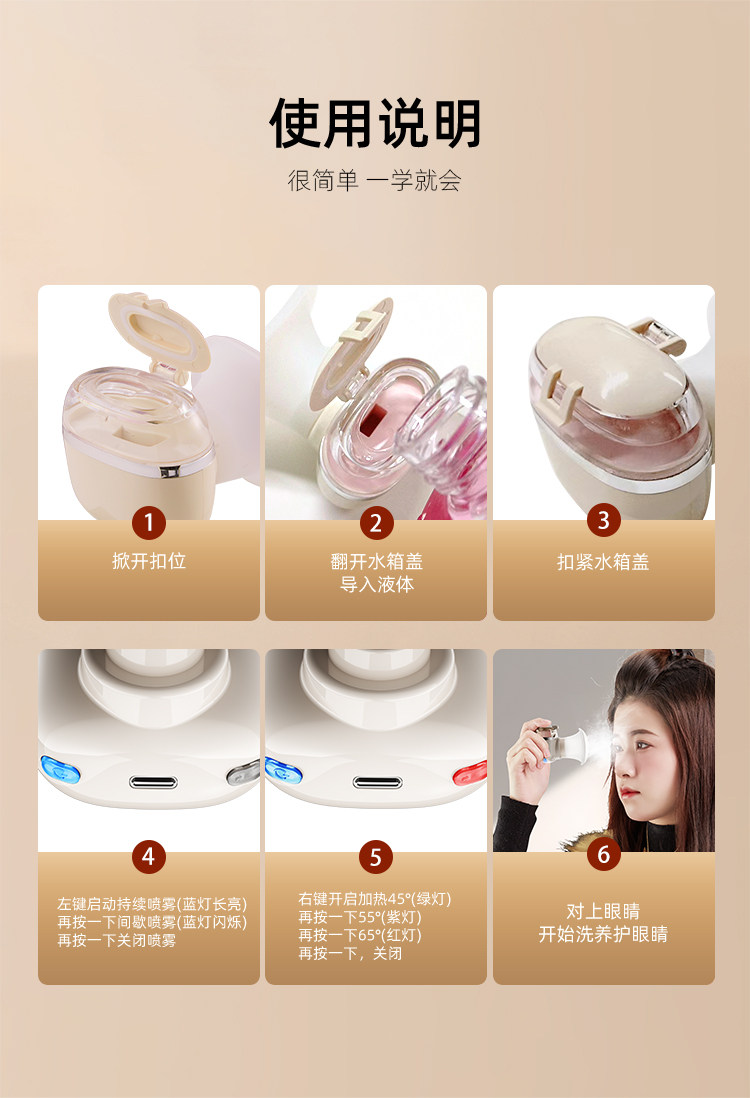 使用说明

很简单 一学就会

1

掀开扣位

2

翻开水箱盖
导入液体

3

扣紧水箱盖

4

左键启动持续喷雾(蓝灯长亮)
再按一下间歇喷雾(蓝灯闪烁)
再按一下关闭喷雾

5

右键开启加热45°(绿灯)
再按一下55°(紫灯)
再按一下65°(红灯)
再按一下，关闭

6

对上眼睛
开始洗养护眼睛