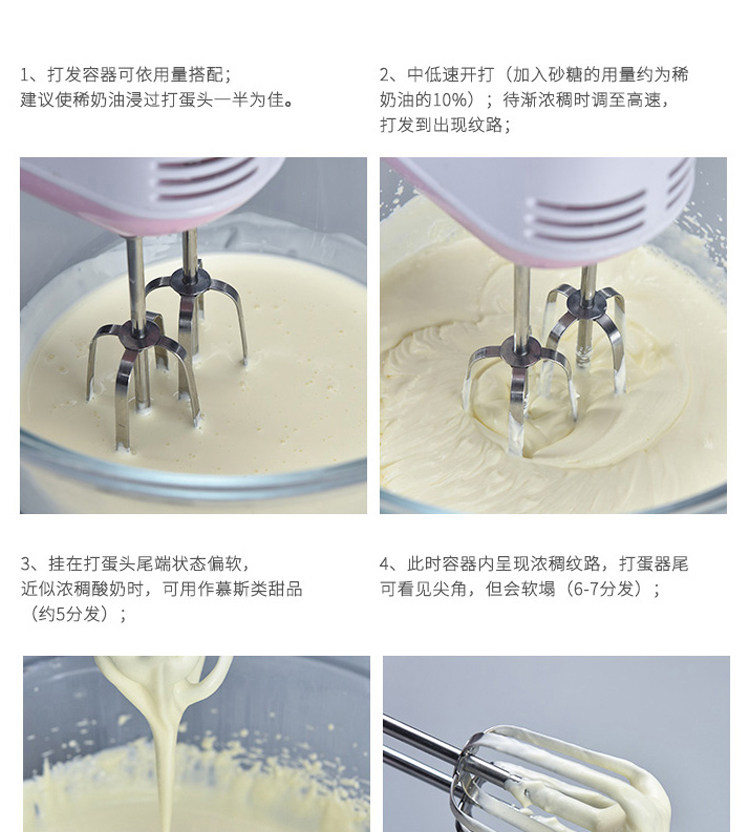 1、打发容器可依用量搭配；
建议使稀奶油浸过打蛋头一半为佳。

2、中低速开打（加入砂糖的用量约为稀奶油的10%）；待渐浓稠时调至高速，打发到出现纹路；

3、挂在打蛋头尾端状态偏软，
近似浓稠酸奶时，可用作慕斯类甜品（约5分发）；

4、此时容器内呈现浓稠纹路，打蛋器尾可看见尖角，但会软塌（6-7分发）；