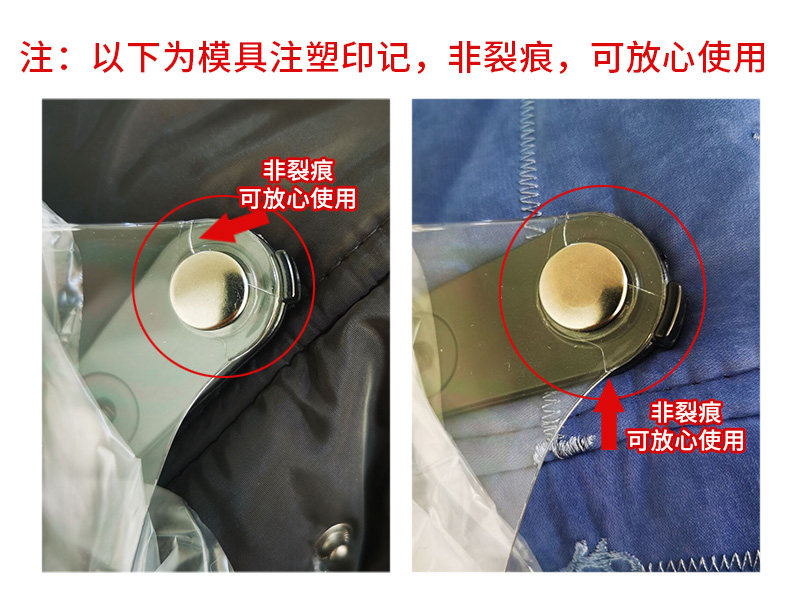 注：以下为模具注塑印记，非裂痕，可放心使用

非裂痕
可放心使用

非裂痕
可放心使用