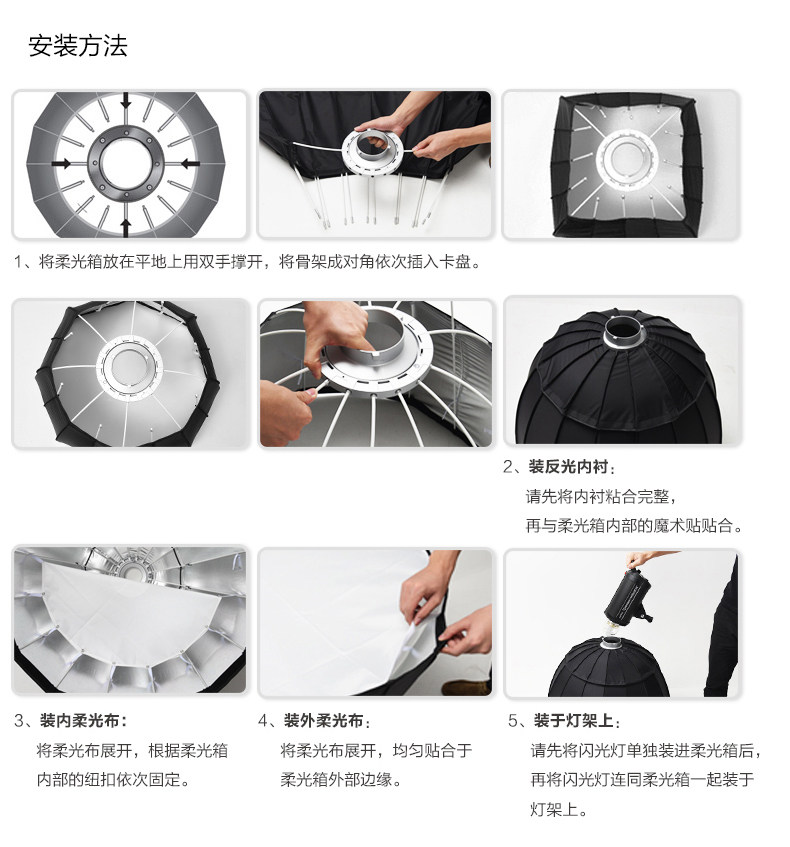 安装方法

1、将柔光箱放在平地上用双手撑开，将骨架成对角依次插入卡盘。

2、装反光内衬：
请先将内衬粘合完整，
再与柔光箱内部的魔术贴贴合。

3、装内柔光布：
将柔光布展开，根据柔光箱内部的纽扣依次固定。

4、装外柔光布：
将柔光布展开，均匀贴合于柔光箱外部边缘。

5、装于灯架上：
请先将闪光灯单独装进柔光箱后，再将闪光灯连同柔光箱一起装于灯架上。