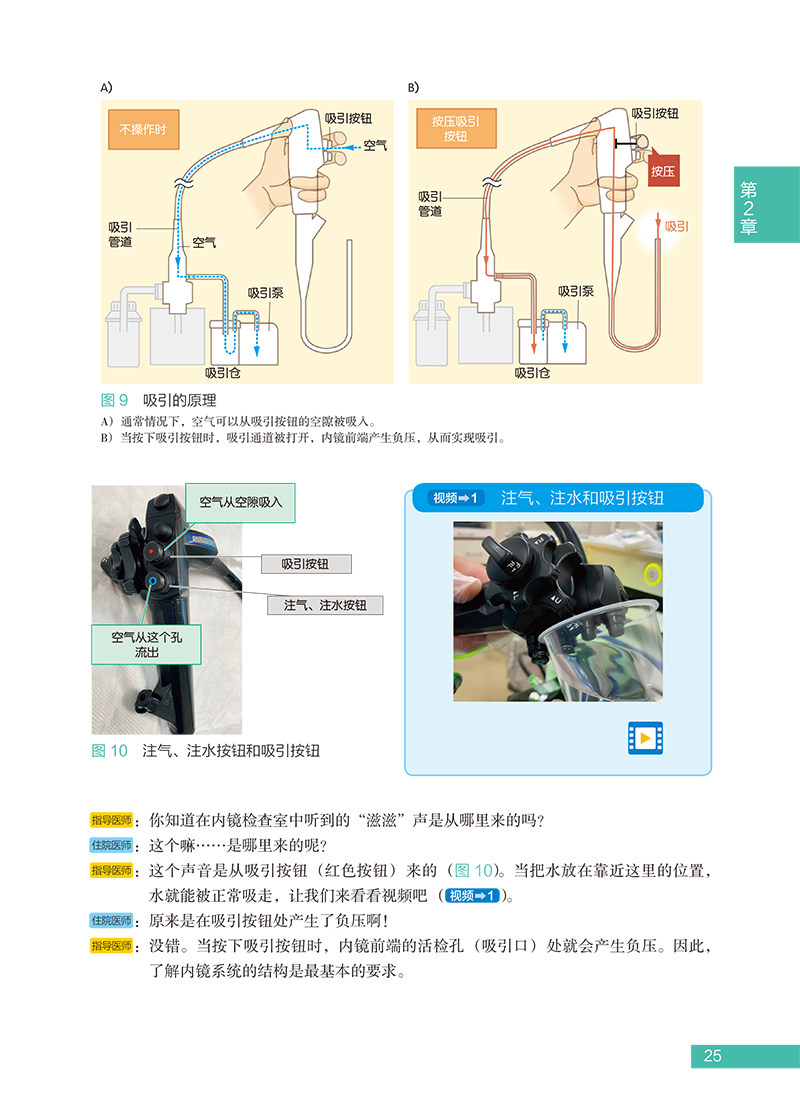 A)

不操作时

吸引按钮

空气

吸引管道

空气

吸引泵

吸引仓

B)

按压吸引按钮

吸引按钮

按压

吸引管道

吸引

吸引泵

吸引仓

第2章

图 9　吸引的原理

A）通常情况下，空气可以从吸引按钮的空隙被吸入。
B）当按下吸引按钮时，吸引通道被打开，内镜前端产生负压，从而实现吸引。

空气从空隙吸入

吸引按钮

注气、注水按钮

空气从这个孔流出

图 10　注气、注水按钮和吸引按钮

视频➡1　注气、注水和吸引按钮

指导医师：你知道在内镜检查室中听到的“滋滋”声是从哪里来的吗？

住院医师：这个嘛……是哪里来的呢？

指导医师：这个声音是从吸引按钮（红色按钮）来的（图 10）。当把水放在靠近这里的位置，水就能被正常吸走，让我们来看看视频吧（视频➡1）。

住院医师：原来是在吸引按钮处产生了负压啊！

指导医师：没错。当按下吸引按钮时，内镜前端的活检孔（吸引口）处就会产生负压。因此，了解内镜系统的结构是最基本的要求。

25