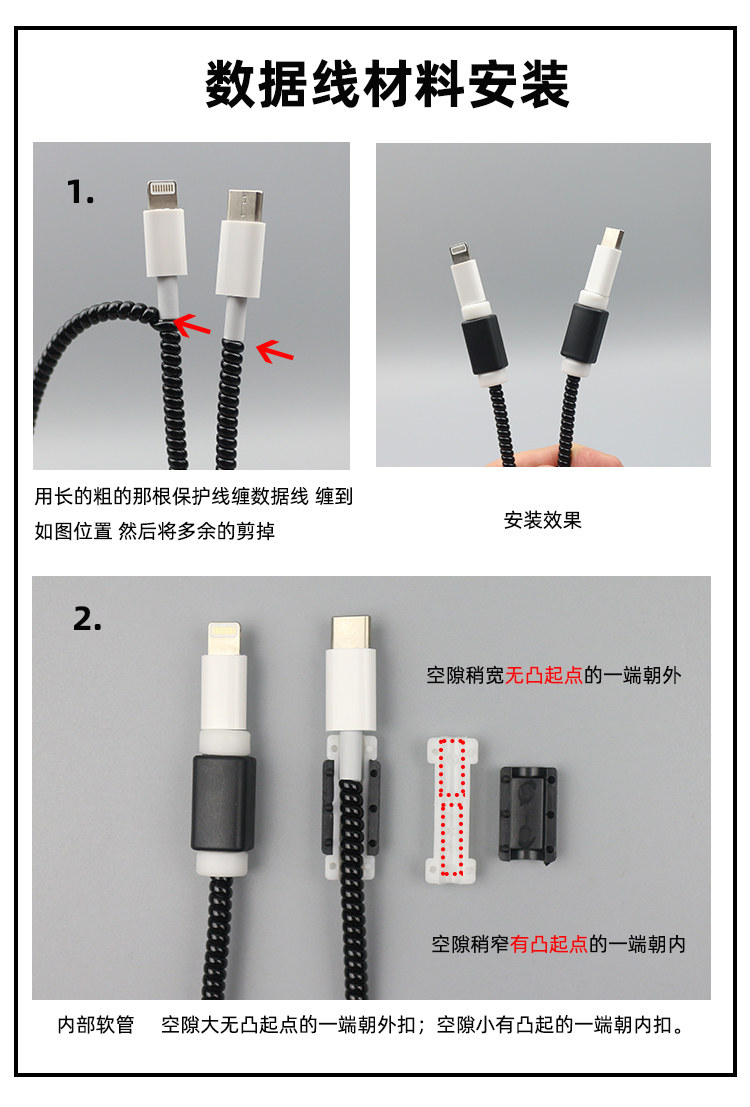 数据线材料安装

1.

用长的粗的那根保护线缠数据线 缠到如图位置 然后将多余的剪掉

安装效果

2.

空隙稍宽无凸起点的一端朝外

空隙稍窄有凸起点的一端朝内

内部软管 空隙大无凸起点的一端朝外扣；空隙小有凸起的一端朝内扣。