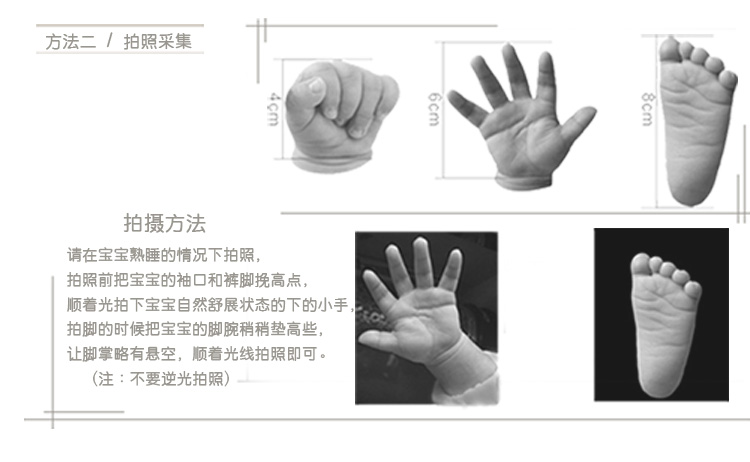 方法二 / 拍照采集

4cm

6cm

8cm

拍摄方法

请在宝宝熟睡的情况下拍照，
拍照前把宝宝的袖口和裤脚挽高点，
顺着光拍下宝宝自然舒展状态的下的小手，
拍脚的时候把宝宝的脚腕稍垫高些，
让脚掌略有悬空，顺着光线拍照即可。
（注：不要逆光拍照）