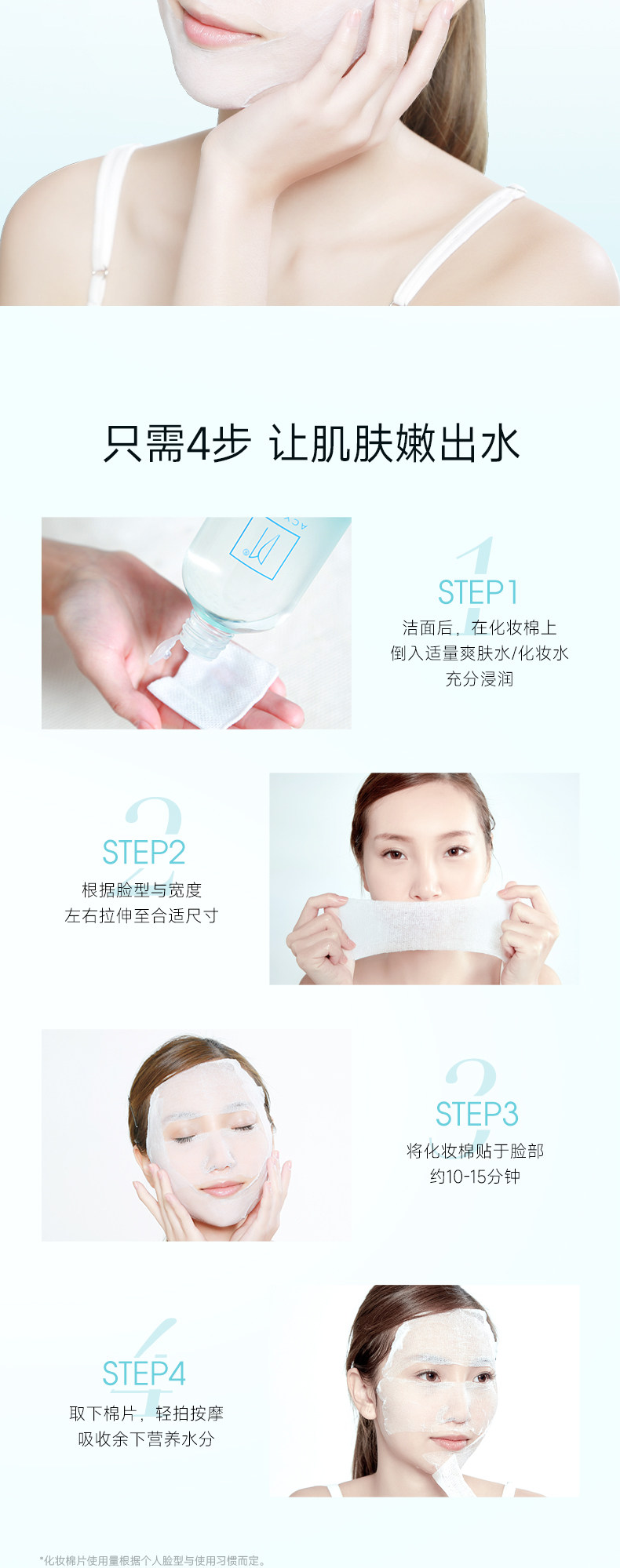 只需4步 让肌肤嫩出水

1
STEP1
洁面后，在化妆棉上
倒入适量爽肤水/化妆水
充分浸润

2
STEP2
根据脸型与宽度
左右拉伸至合适尺寸

3
STEP3
将化妆棉贴于脸部
约10-15分钟

4
STEP4
取下棉片，轻拍按摩
吸收余下营养水分

*化妆棉片使用量根据个人脸型与使用习惯而定。