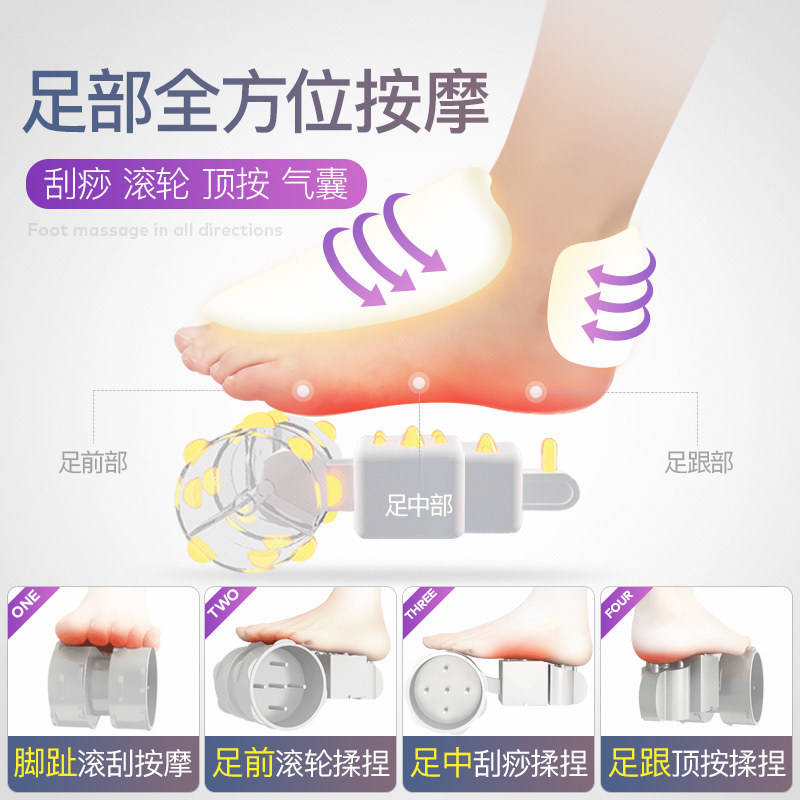 足部全方位按摩

刮痧 滚轮 顶按 气囊

Foot massage in all directions

足前部

足中部

足跟部

ONE

脚趾滚刮按摩

TWO

足前滚轮揉捏

THREE

足中刮痧揉捏

FOUR

足跟顶按揉捏