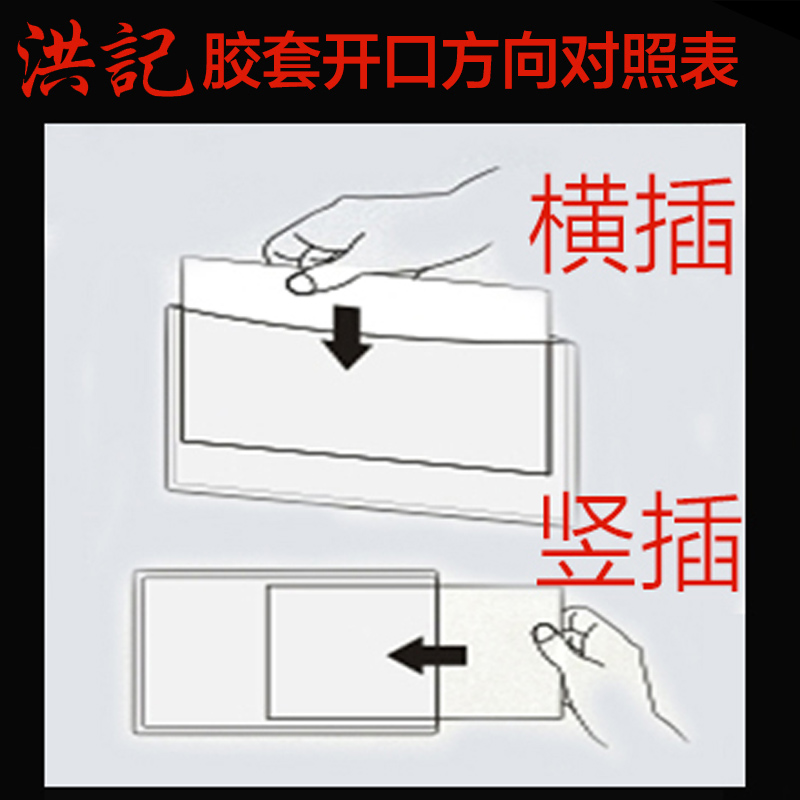 洪記 胶套开口方向对照表

横插

竖插