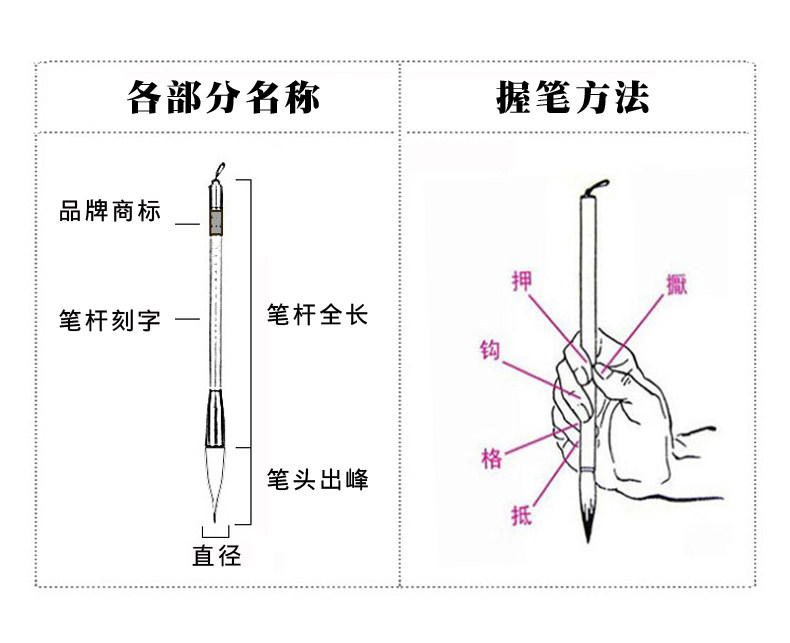 各部分名称

品牌商标

笔杆刻字

笔杆全长

笔头出峰

直径

握笔方法

押

擫

钩

格

抵