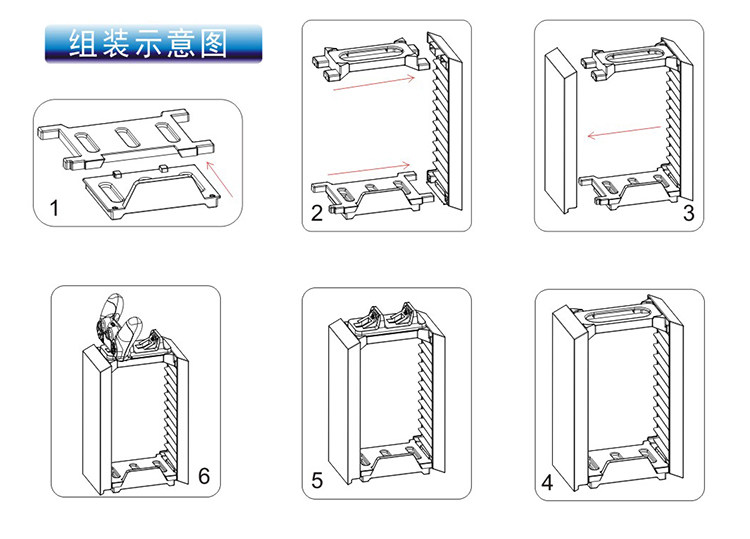 组装示意图

1

2

3

6

5

4